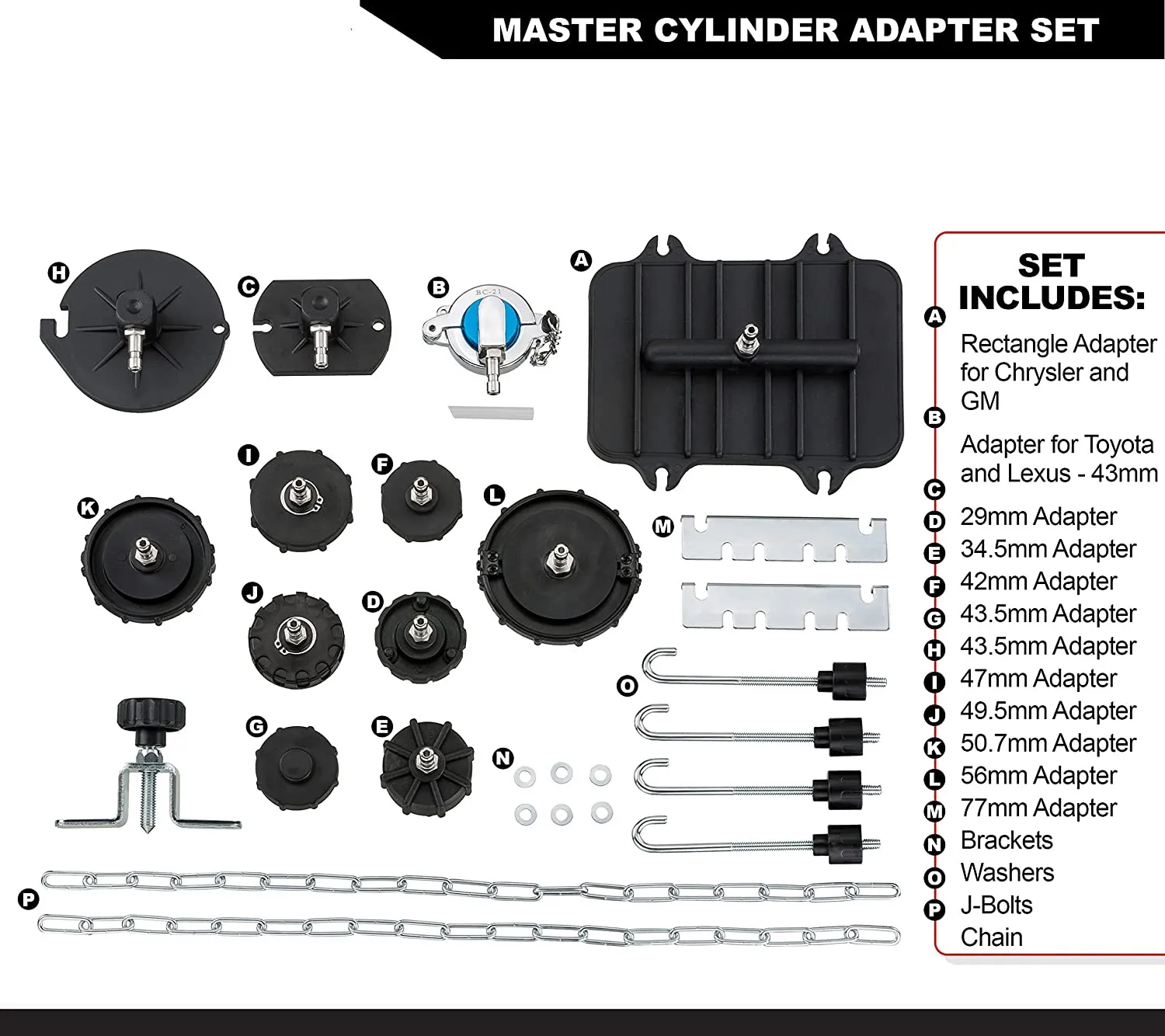 MASTER CYLINDER ADAPTER SET

H

C

B

BC-21

A

I

F

K

L

M

J

D

O

G

E

N

P

SET INCLUDES:

A Rectangle Adapter for Chrysler and GM

B Adapter for Toyota and Lexus - 43mm

C 29mm Adapter

D 34.5mm Adapter

E 42mm Adapter

F 43.5mm Adapter

G 43.5mm Adapter

H 47mm Adapter

I 49.5mm Adapter

J 50.7mm Adapter

K 56mm Adapter

L 77mm Adapter

M Brackets

N Washers

O J-Bolts

P Chain