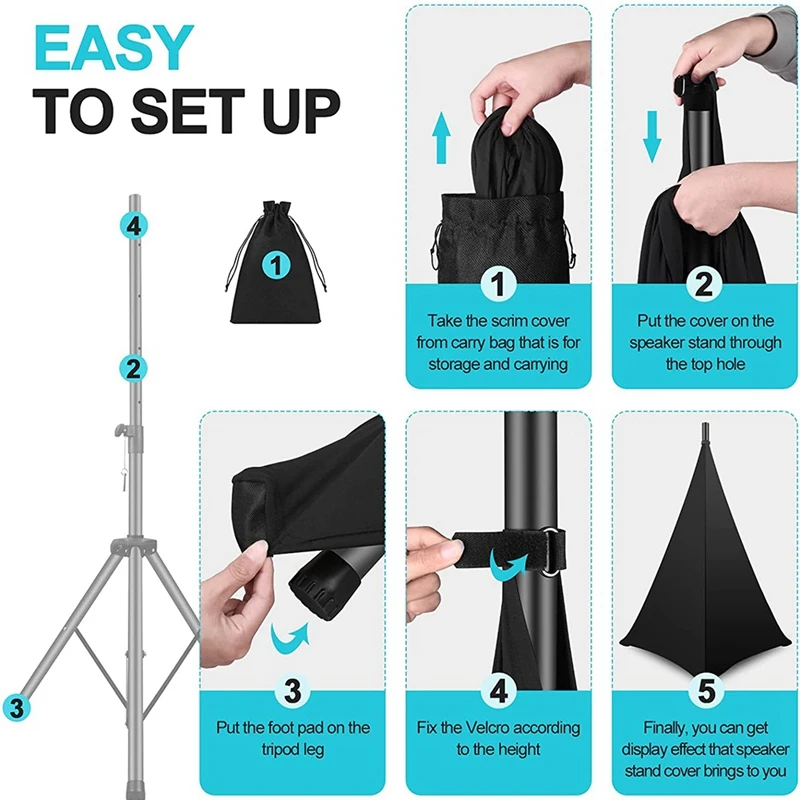 EASY
TO SET UP

4

1

2

3

1
Take the scrim cover from carry bag that is for storage and carrying

2
Put the cover on the speaker stand through the top hole

3
Put the foot pad on the tripod leg

4
Fix the Velcro according to the height

5
Finally, you can get display effect that speaker stand cover brings to you