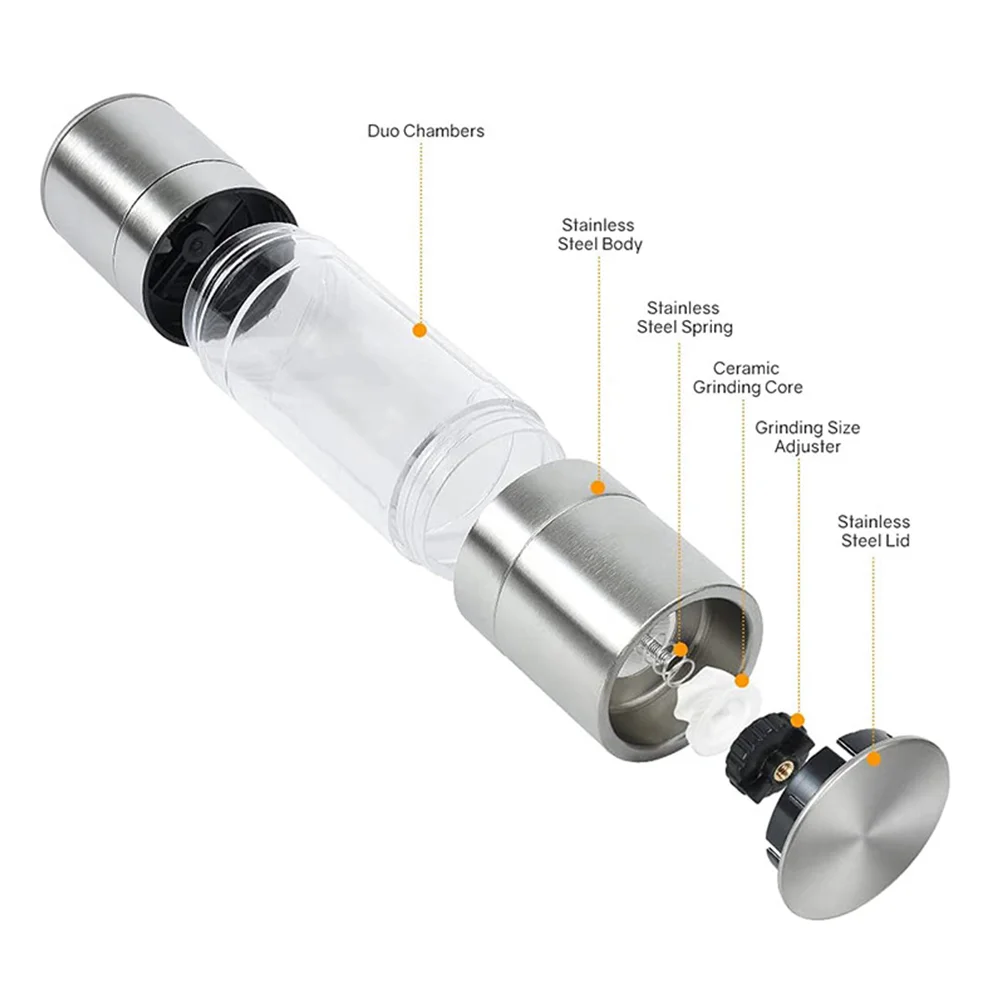 Duo Chambers

Stainless
Steel Body

Stainless
Steel Spring

Ceramic
Grinding Core

Grinding Size
Adjuster

Stainless
Steel Lid