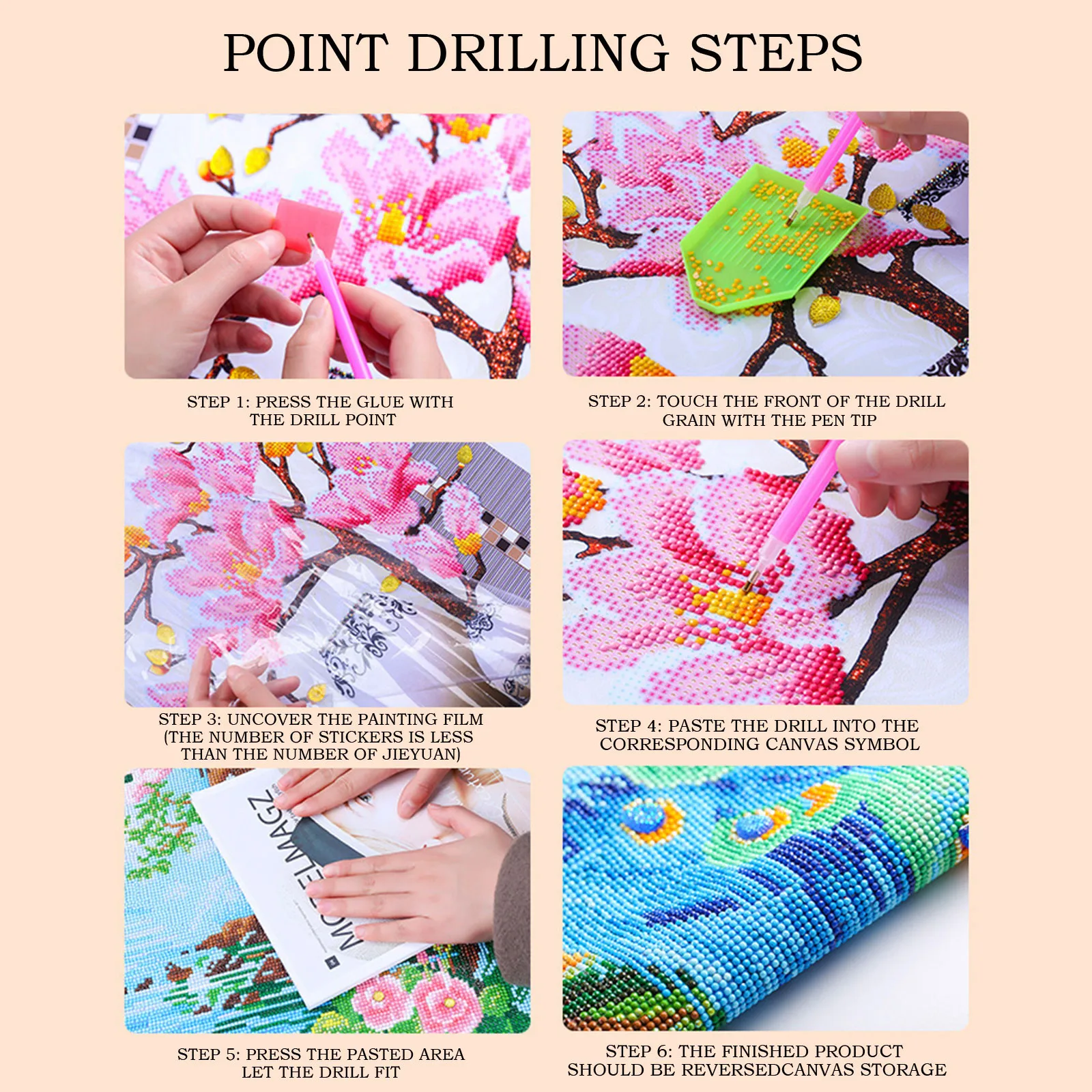 POINT DRILLING STEPS

STEP 1: PRESS THE GLUE WITH THE DRILL POINT

STEP 2: TOUCH THE FRONT OF THE DRILL GRAIN WITH THE PEN TIP

STEP 3: UNCOVER THE PAINTING FILM (THE NUMBER OF STICKERS IS LESS THAN THE NUMBER OF JIEYUAN)

STEP 4: PASTE THE DRILL INTO THE CORRESPONDING CANVAS SYMBOL

MODELMAGZ

STEP 5: PRESS THE PASTED AREA LET THE DRILL FIT

STEP 6: THE FINISHED PRODUCT SHOULD BE REVERSEDCANVAS STORAGE