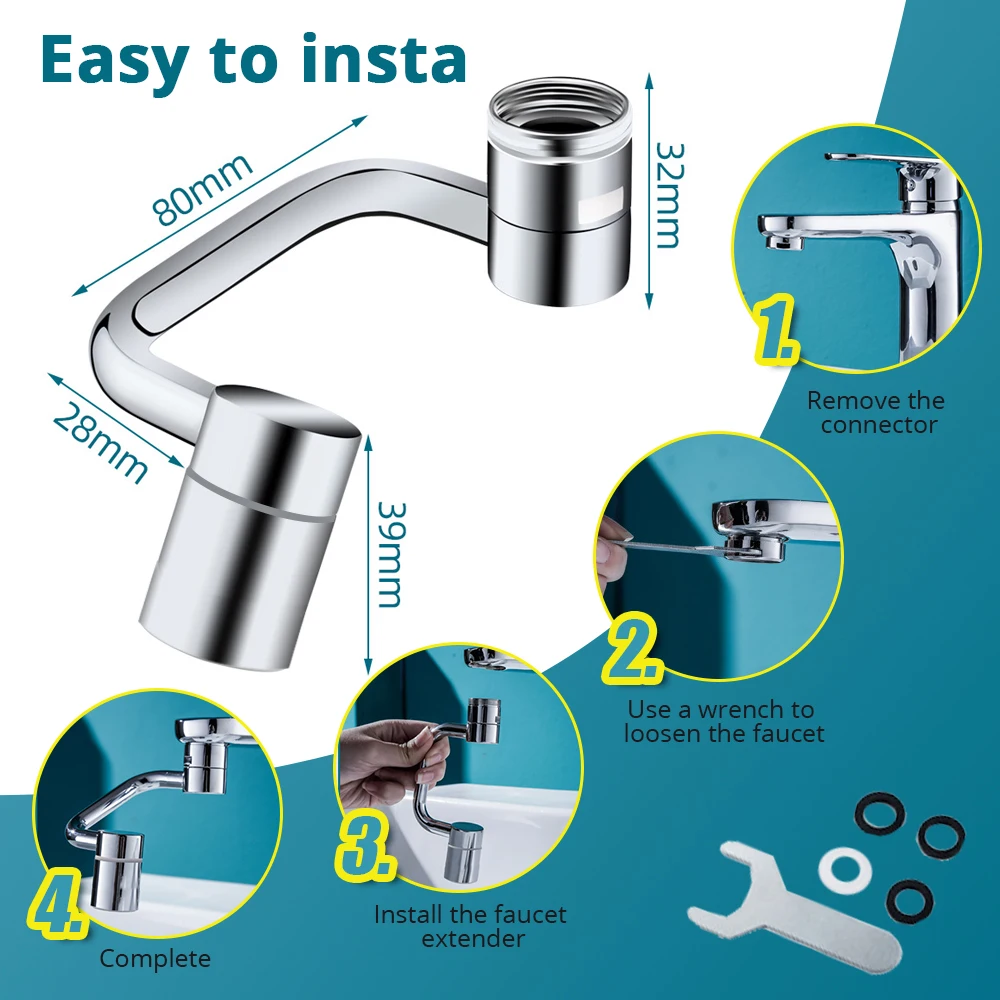 Easy to insta

80mm

32mm

28mm

39mm

1.

Remove the connector

2.

Use a wrench to loosen the faucet

3.

Install the faucet extender

4.

Complete