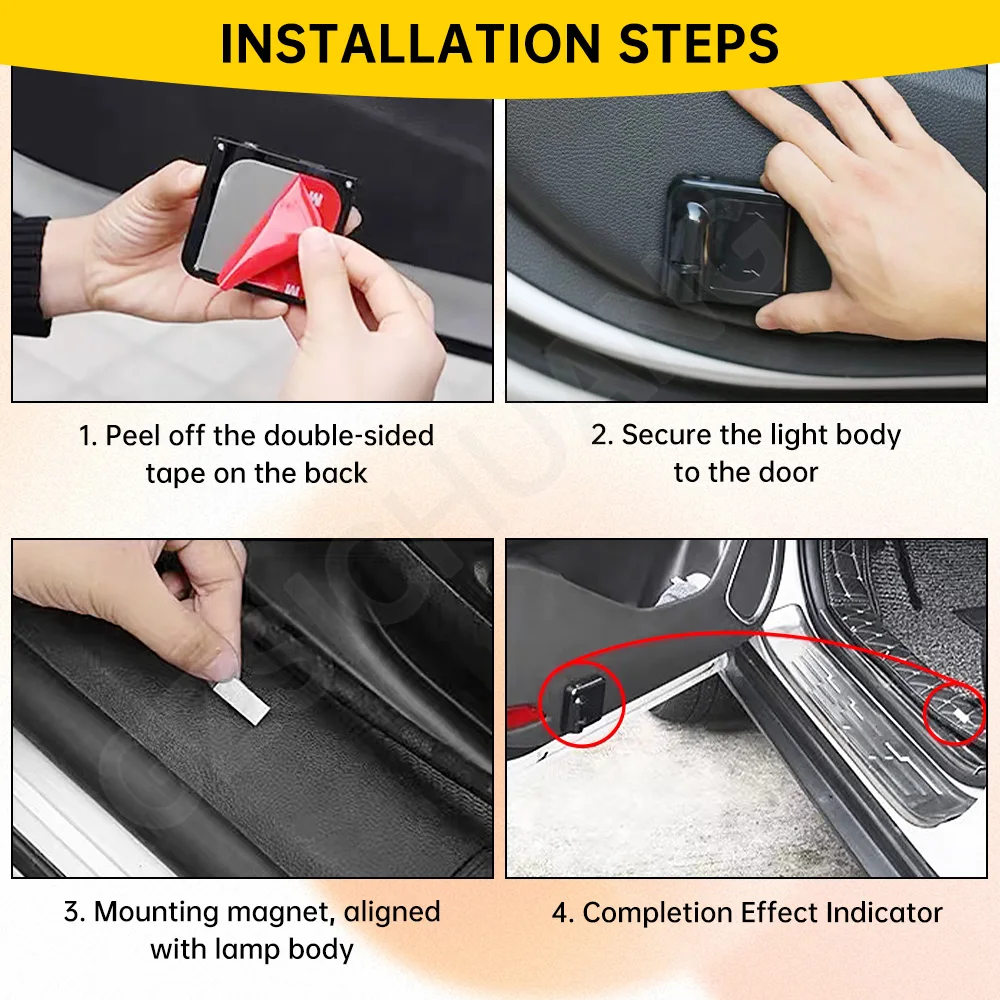 INSTALLATION STEPS

1. Peel off the double-sided tape on the back

2. Secure the light body to the door

3. Mounting magnet, aligned with lamp body

4. Completion Effect Indicator