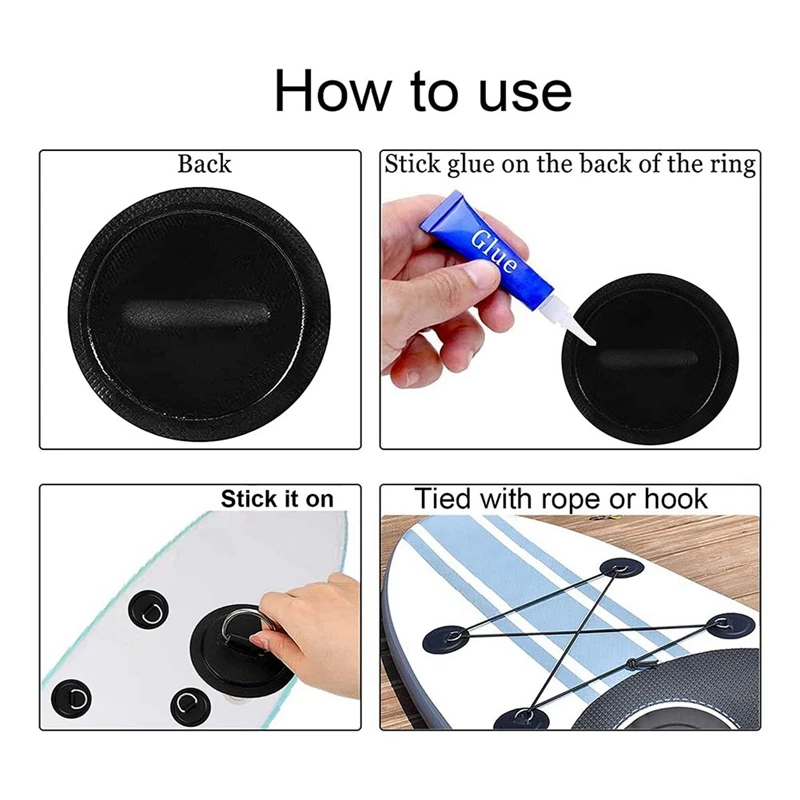 How to use

Back

Stick glue on the back of the ring

Glue

Stick it on

Tied with rope or hook