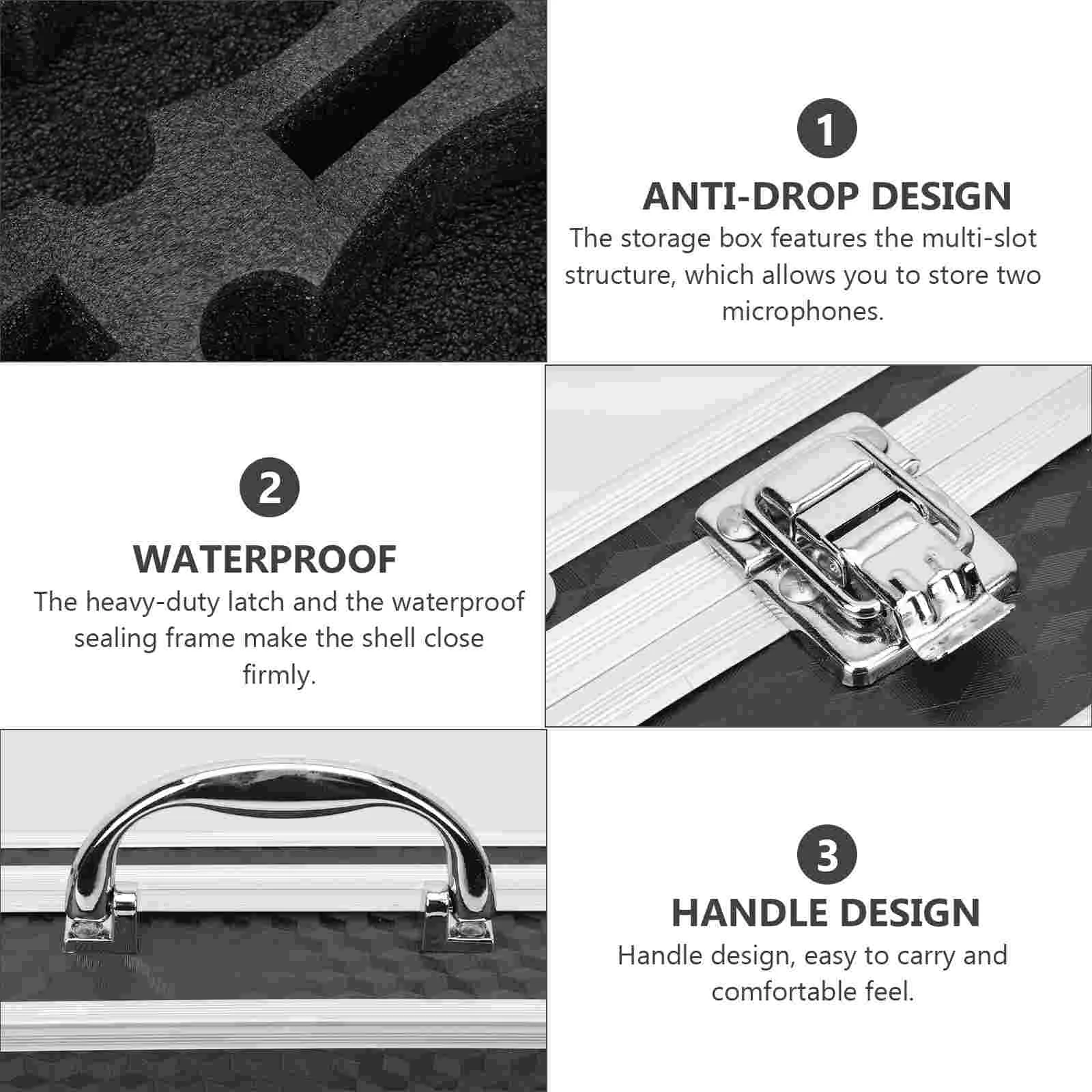 1

ANTI-DROP DESIGN

The storage box features the multi-slot structure, which allows you to store two microphones.

2

WATERPROOF

The heavy-duty latch and the waterproof sealing frame make the shell close firmly.

3

HANDLE DESIGN

Handle design, easy to carry and comfortable feel.