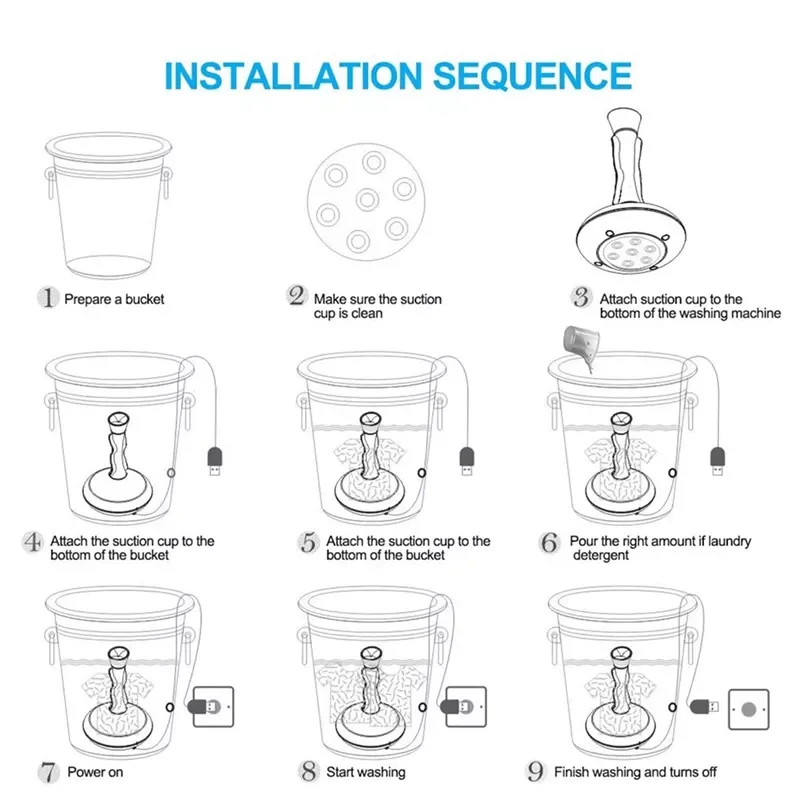 INSTALLATION SEQUENCE

1 Prepare a bucket

2 Make sure the suction cup is clean

3 Attach suction cup to the bottom of the washing machine

4 Attach the suction cup to the bottom of the bucket

5 Attach the suction cup to the bottom of the bucket

6 Pour the right amount if laundry detergent

7 Power on

8 Start washing

9 Finish washing and turns off