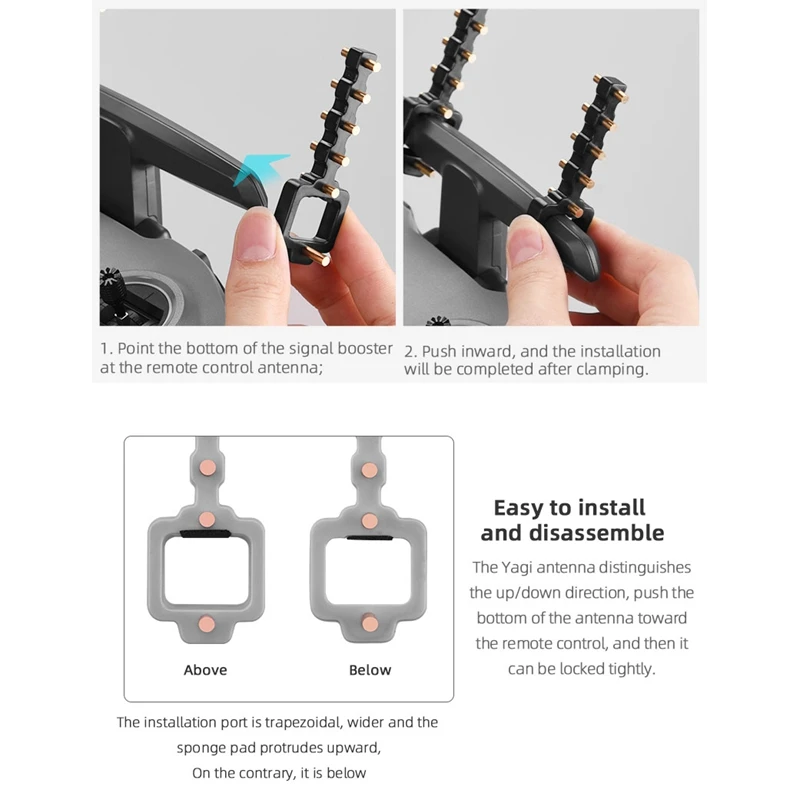 1. Point the bottom of the signal booster at the remote control antenna;

2. Push inward, and the installation will be completed after clamping.

Above

Below

The installation port is trapezoidal, wider and the sponge pad protrudes upward,
On the contrary, it is below

Easy to install and disassemble

The Yagi antenna distinguishes the up/down direction, push the bottom of the antenna toward the remote control, and then it can be locked tightly.