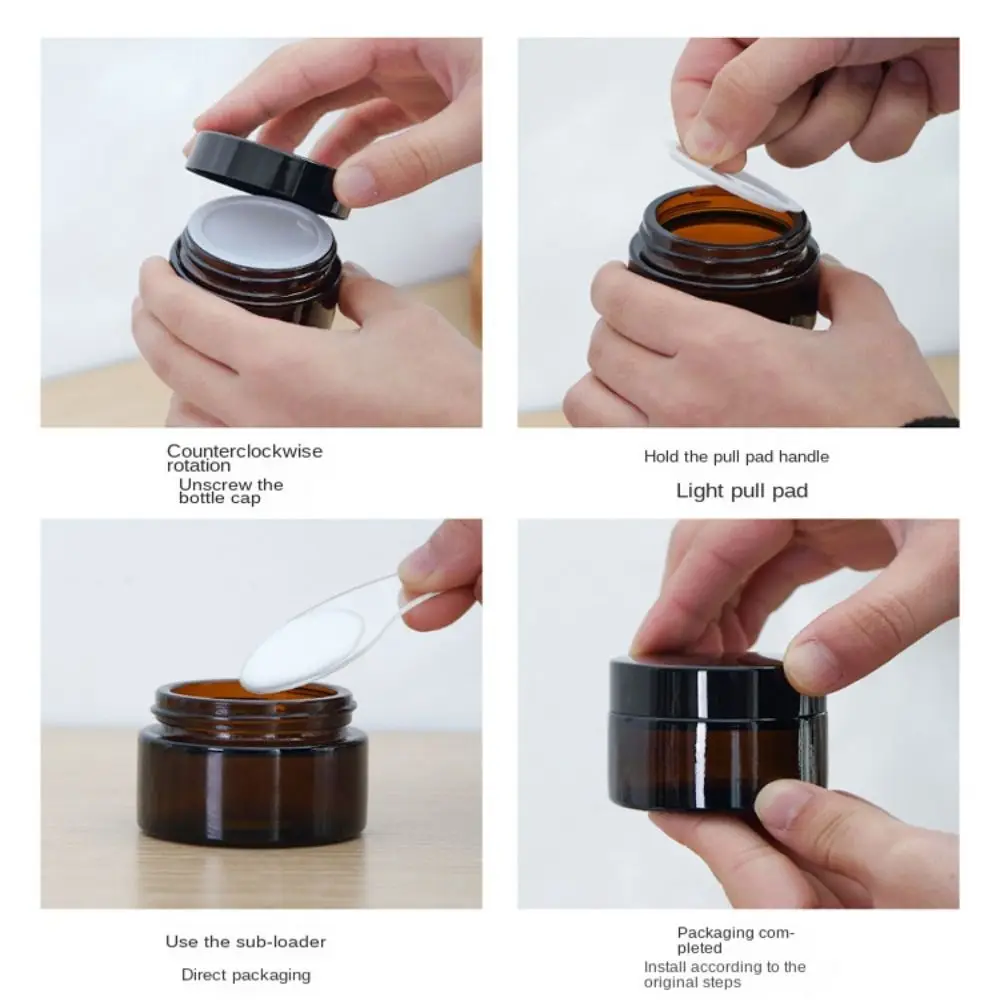 Counterclockwise rotation
Unscrew the bottle cap

Hold the pull pad handle
Light pull pad

Use the sub-loader
Direct packaging

Packaging completed
Install according to the original steps