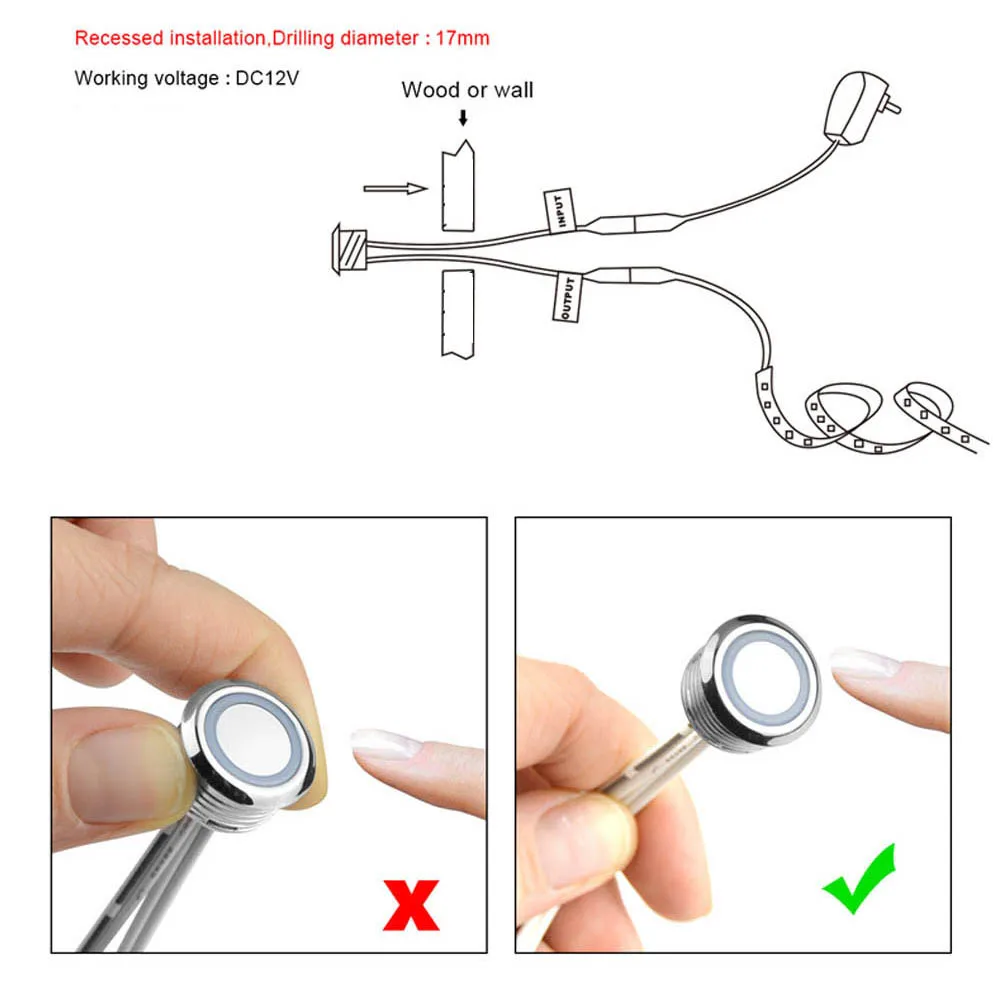 Recessed installation,Drilling diameter : 17mm

Working voltage : DC12V

Wood or wall

INPUT

OUTPUT