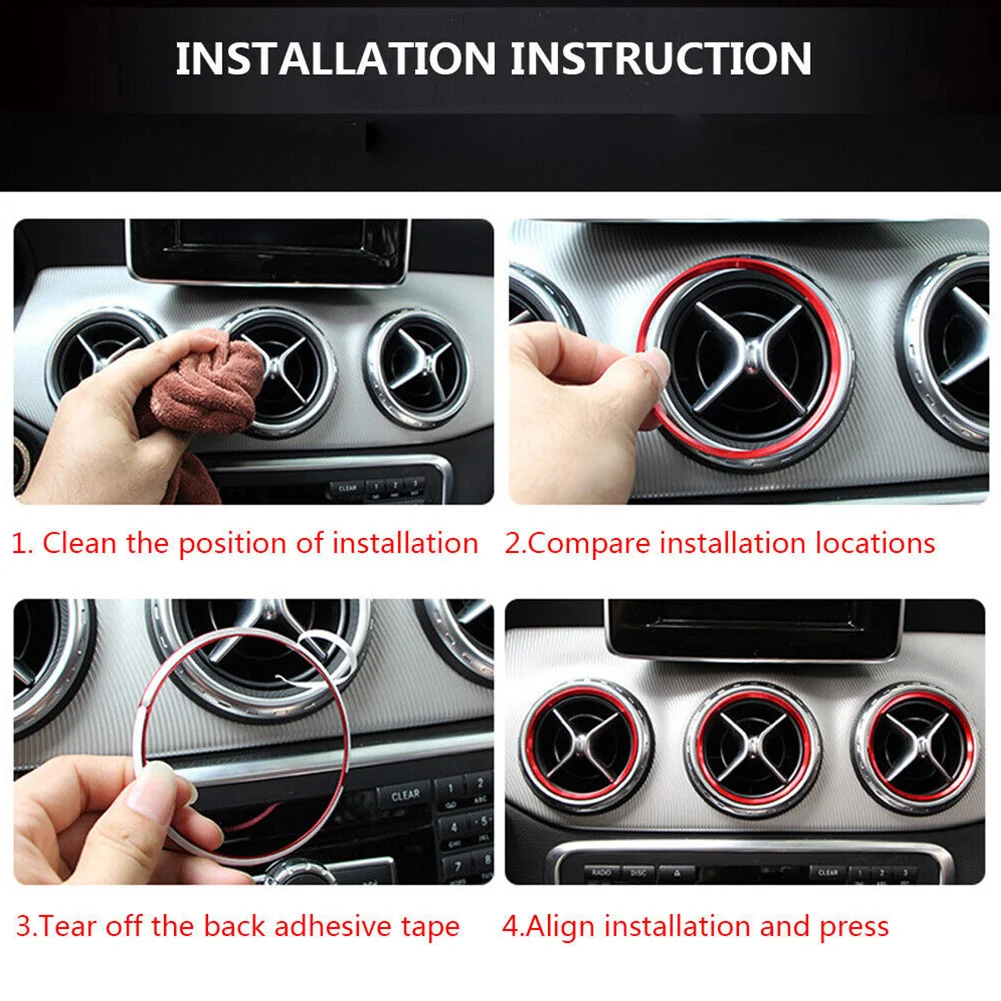 INSTALLATION INSTRUCTION

CLEAR 1 2 3

1. Clean the position of installation

2.Compare installation locations

CLEAR 1 2 4 5 7 8

3.Tear off the back adhesive tape

RADIO DISC CLEAR 1 2 3

4.Align installation and press