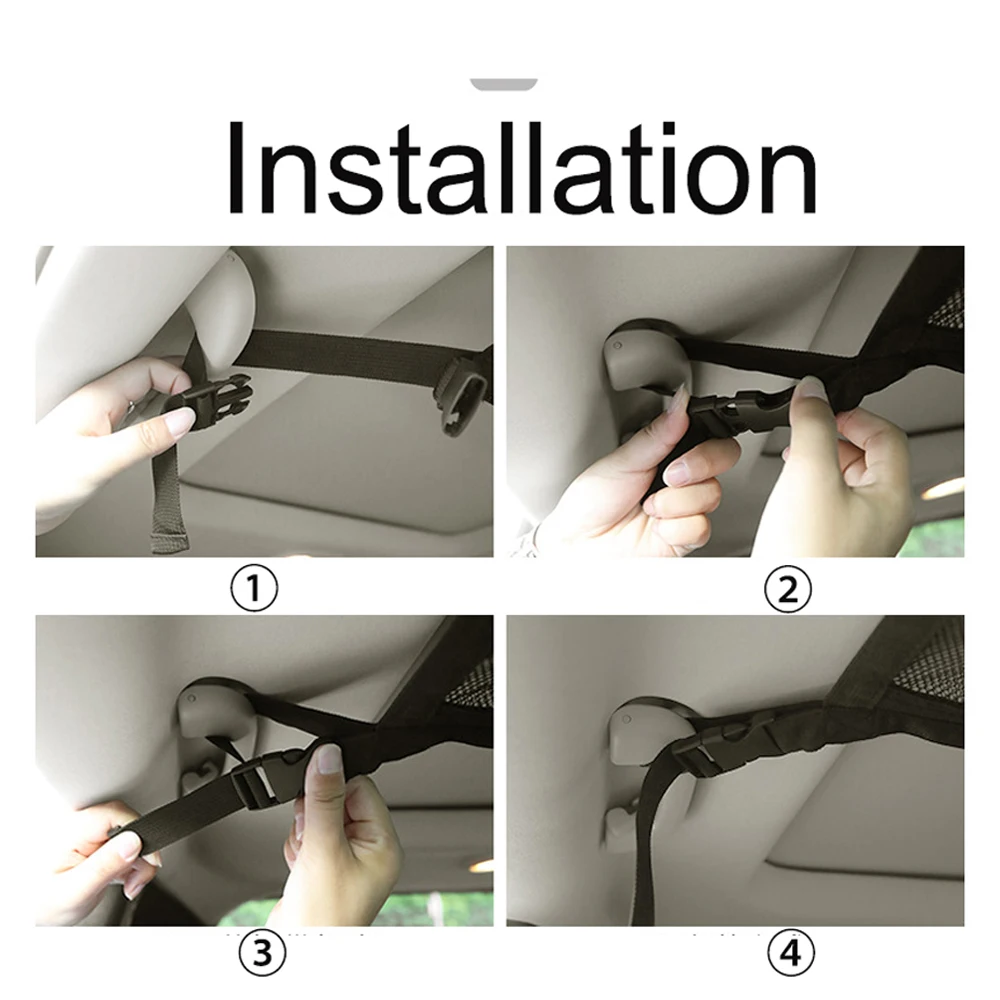 Installation

①

②

③

④