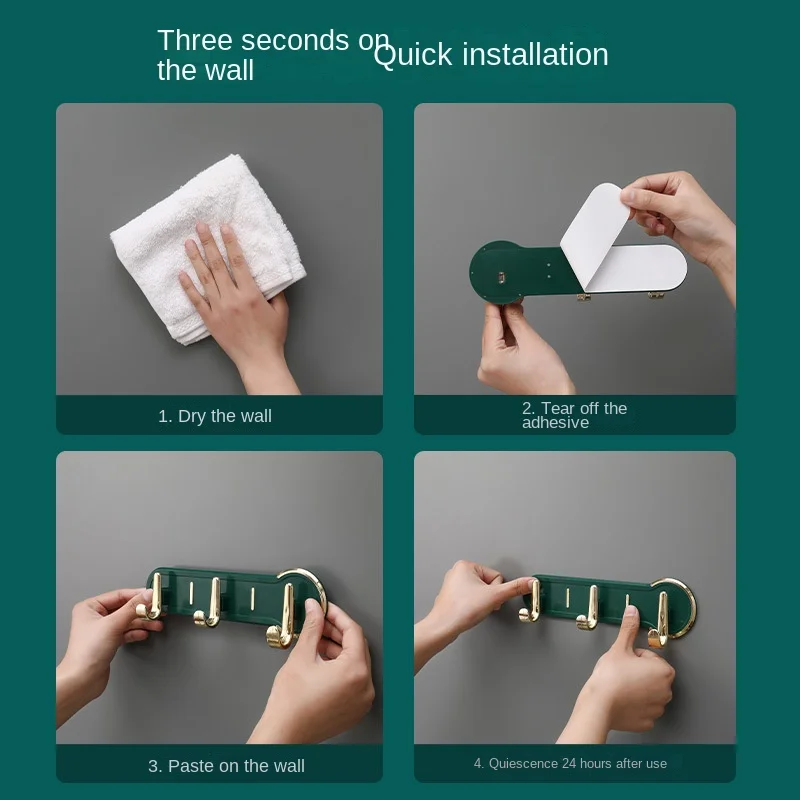 Three seconds on the wall

Quick installation

1. Dry the wall

2. Tear off the adhesive

3. Paste on the wall

4. Quiescence 24 hours after use