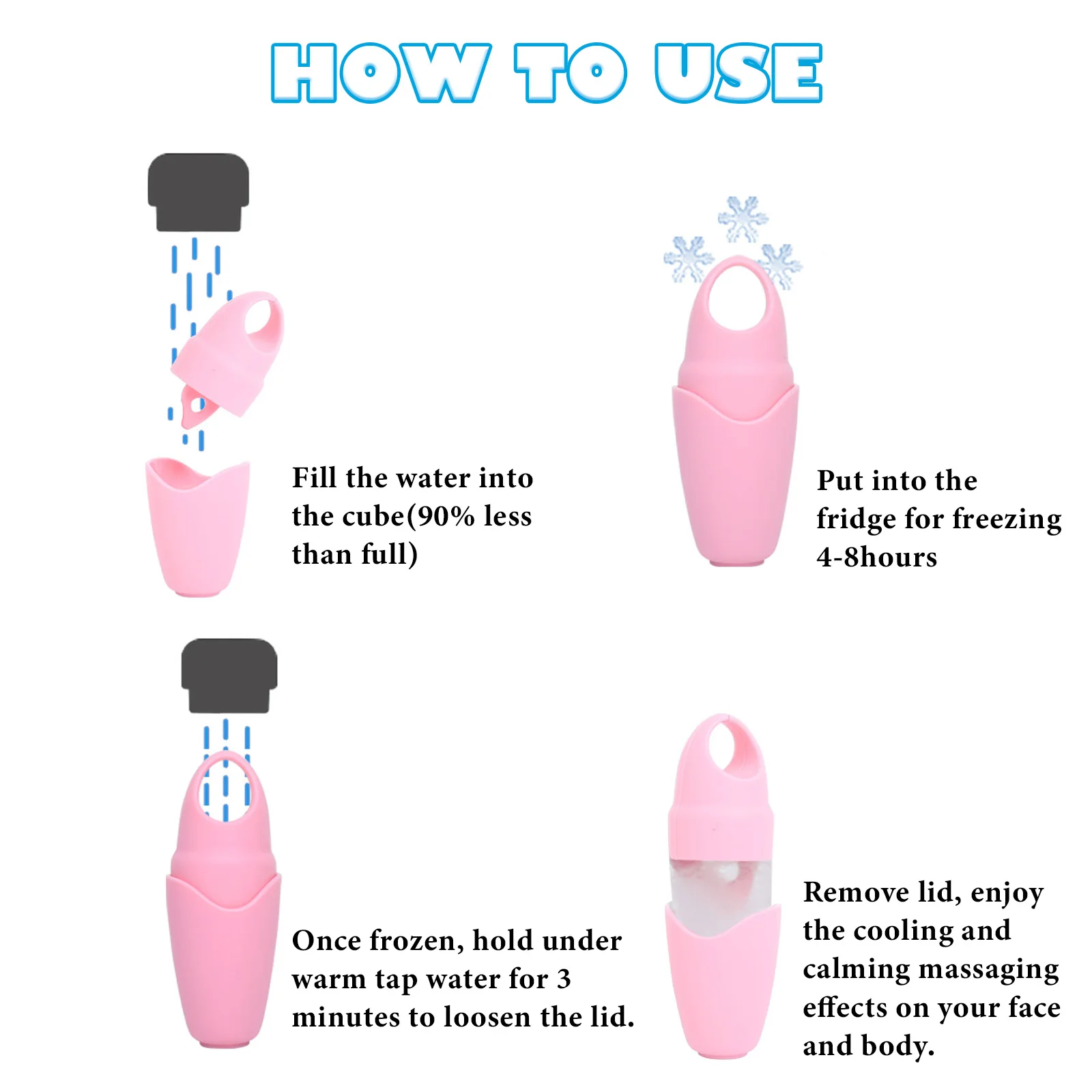 HOW TO USE

Fill the water into the cube(90% less than full)

Put into the fridge for freezing 4-8hours

Once frozen, hold under warm tap water for 3 minutes to loosen the lid.

Remove lid, enjoy the cooling and calming massaging effects on your face and body.