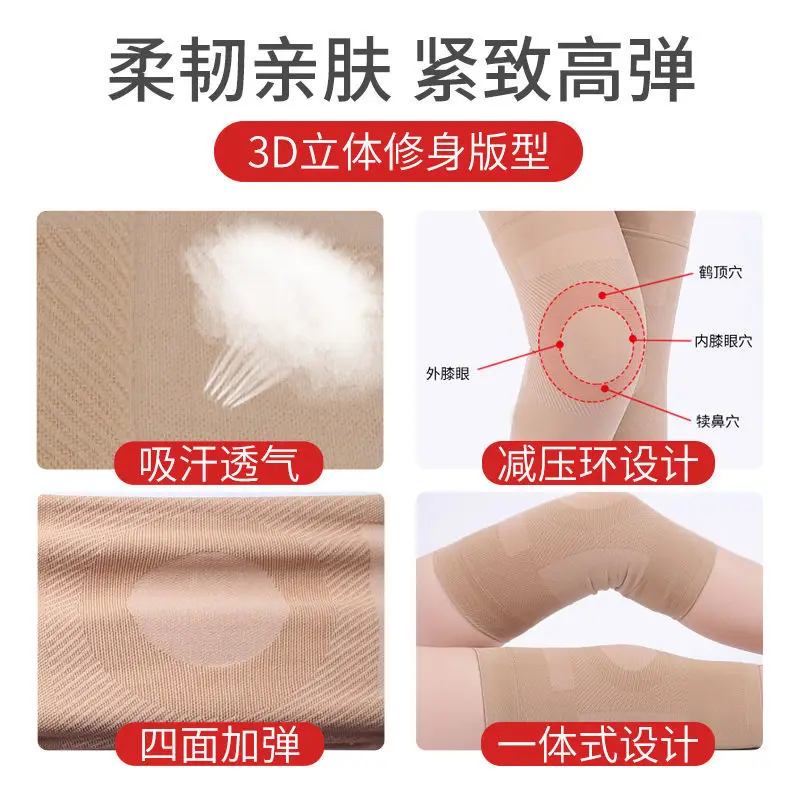 柔韧亲肤 紧致高弹

3D立体修身版型

吸汗透气

鹤顶穴
内膝眼穴
外膝眼
犊鼻穴

减压环设计

四面加弹

一体式设计