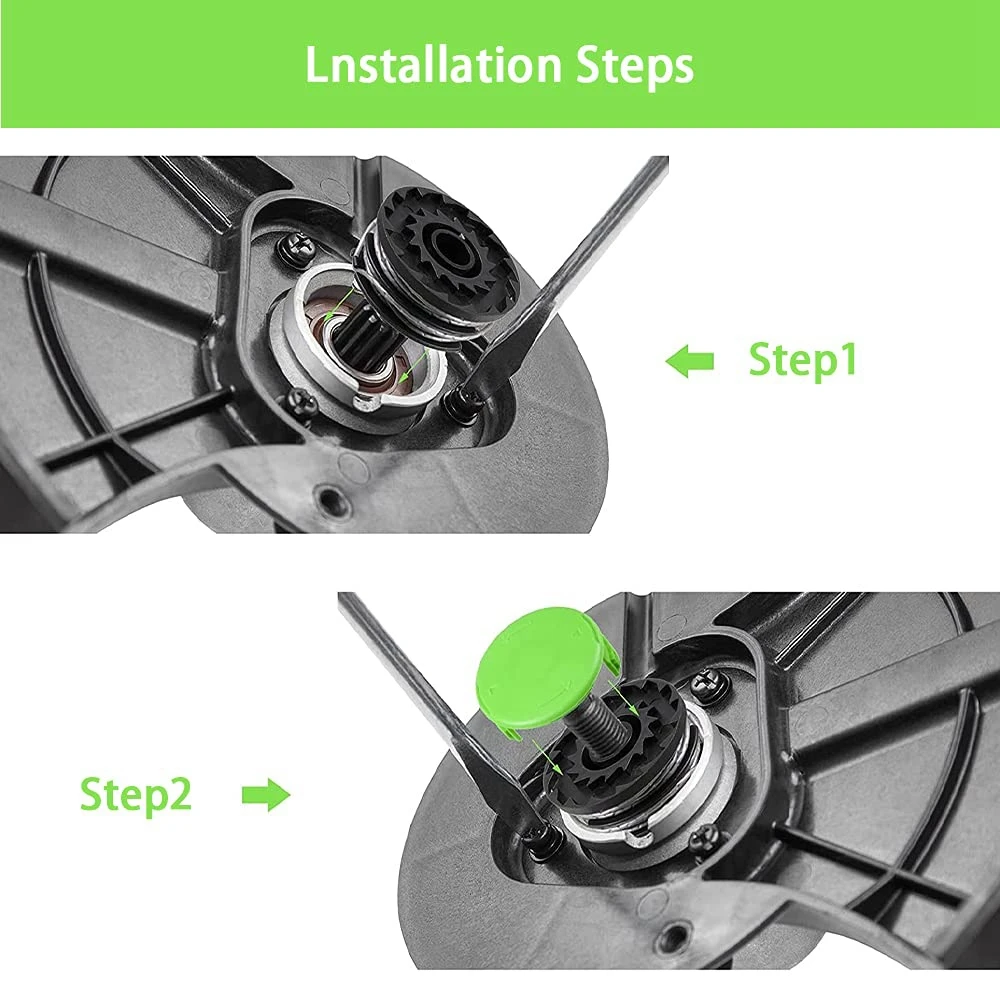 Lnstallation Steps

Step1

Step2