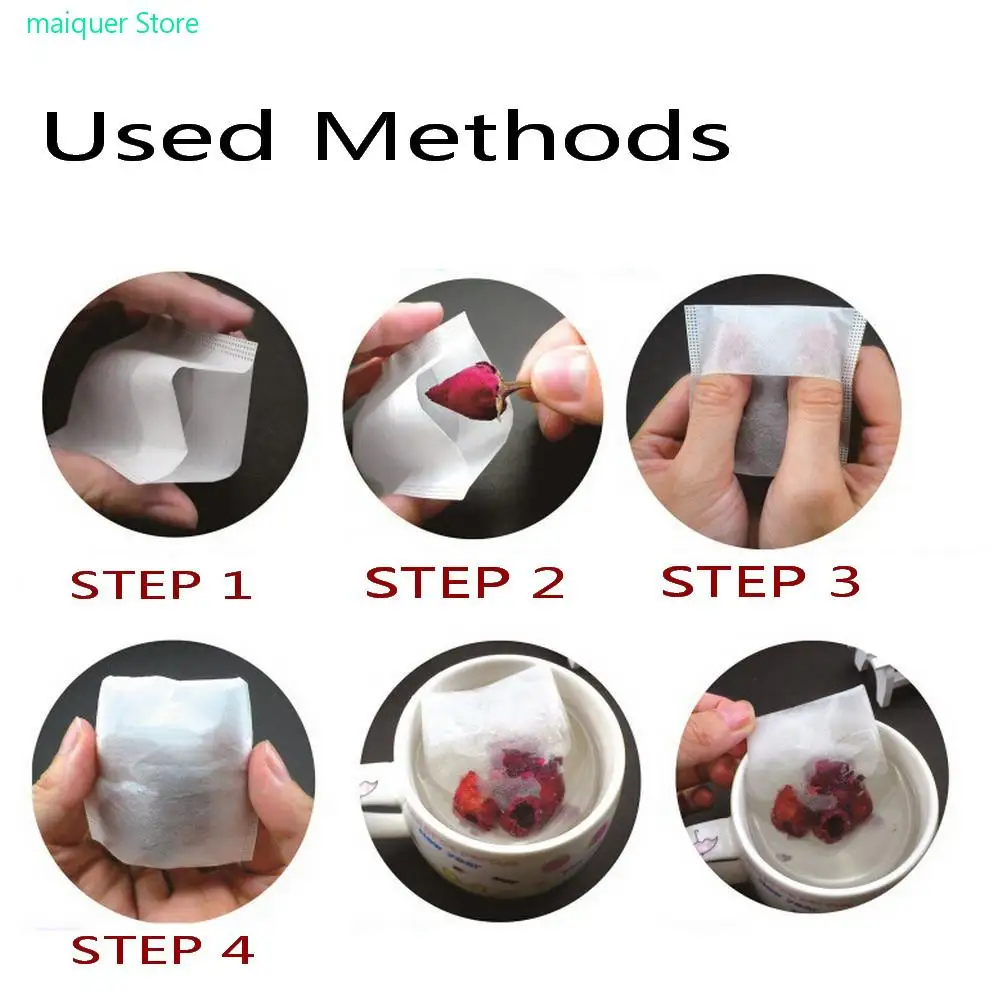 maiquer Store

Used Methods

STEP 1

STEP 2

STEP 3

STEP 4