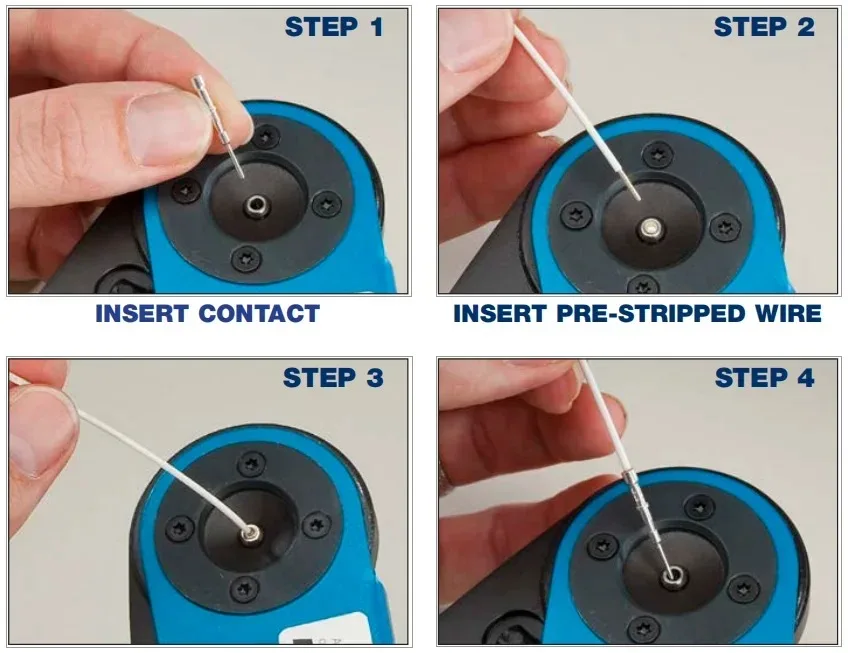 STEP 1

INSERT CONTACT

STEP 2

INSERT PRE-STRIPPED WIRE

STEP 3

STEP 4