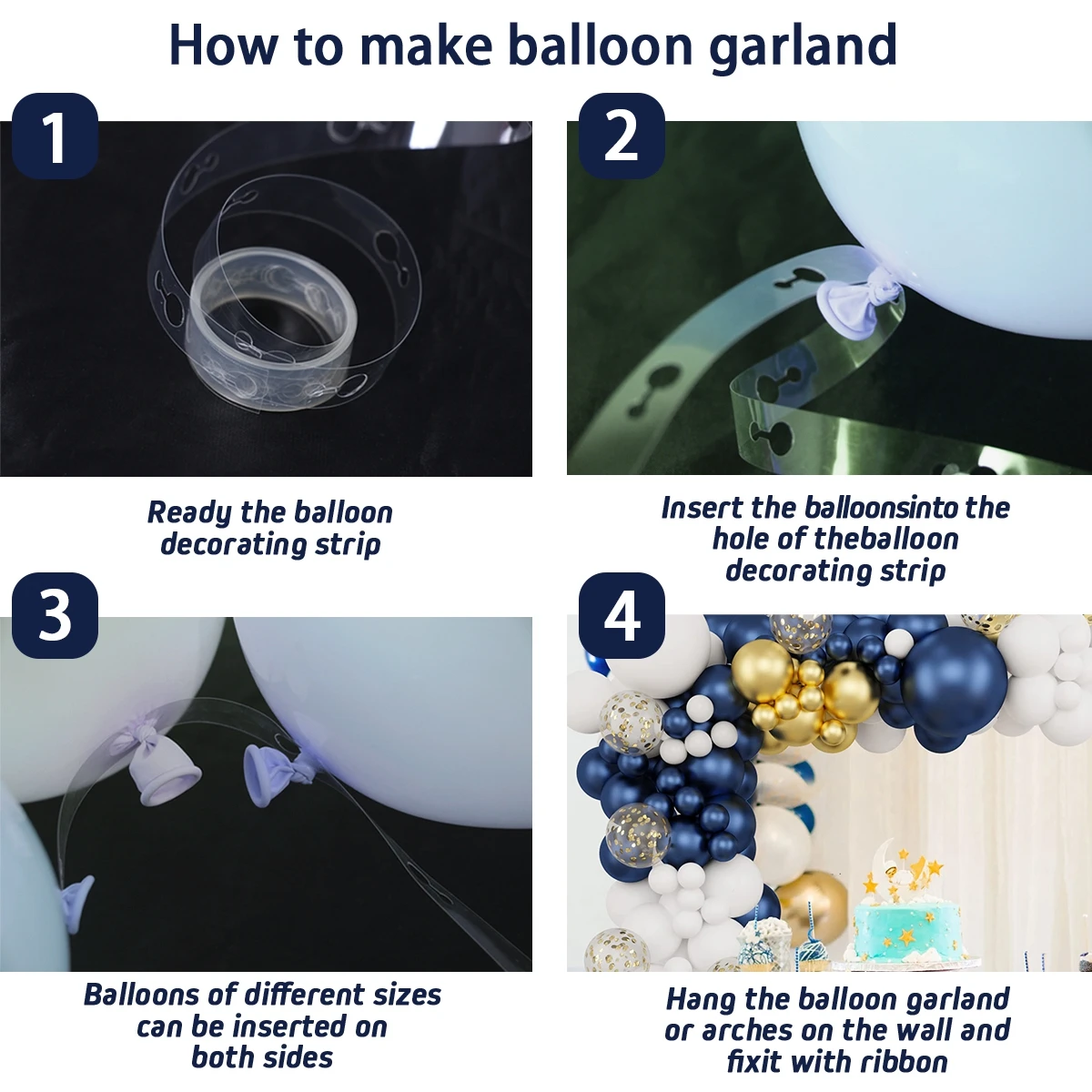 How to make balloon garland

1

Ready the balloon decorating strip

2

Insert the balloonsinto the hole of theballoon decorating strip

3

Balloons of different sizes can be inserted on both sides

4

Hang the balloon garland or arches on the wall and fixit with ribbon