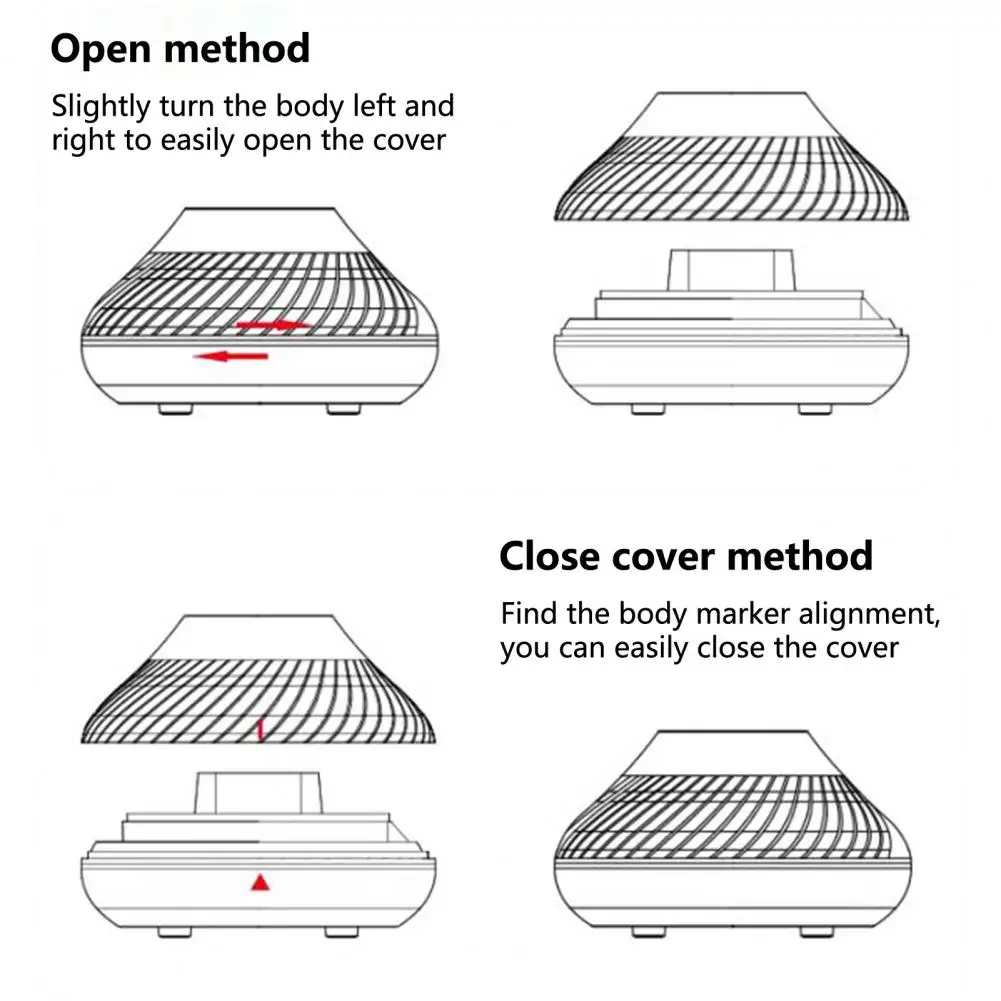 Open method

Slightly turn the body left and right to easily open the cover

Close cover method

Find the body marker alignment, you can easily close the cover