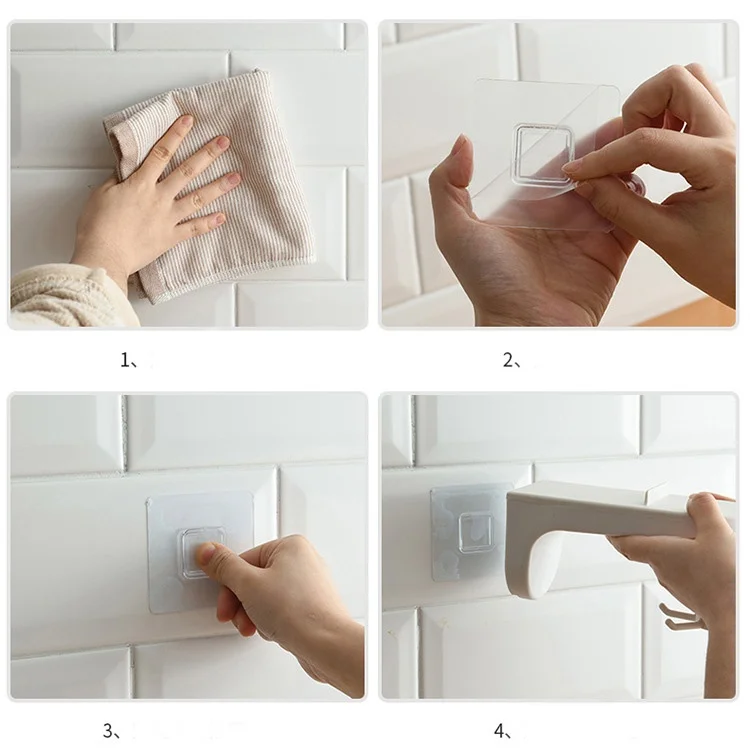 1、

2、

3、

4、