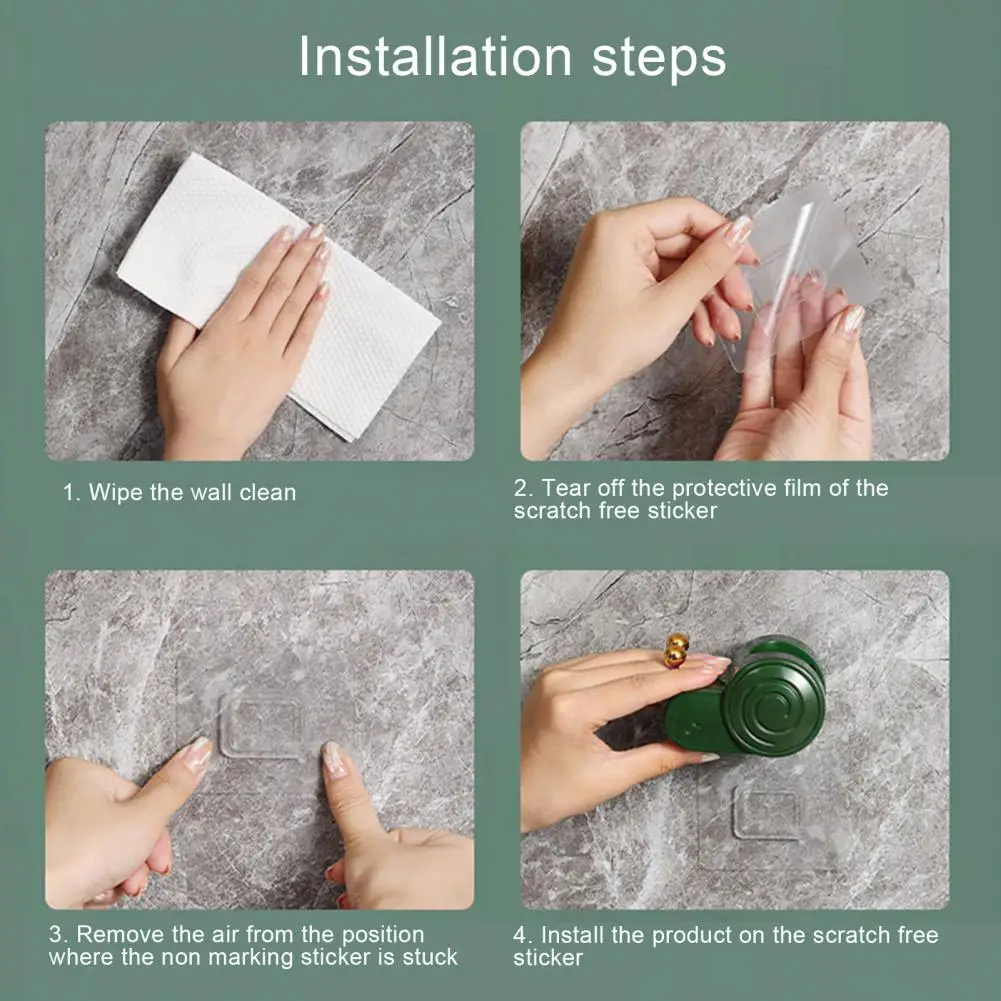 Installation steps

1. Wipe the wall clean

2. Tear off the protective film of the scratch free sticker

3. Remove the air from the position where the non marking sticker is stuck

4. Install the product on the scratch free sticker