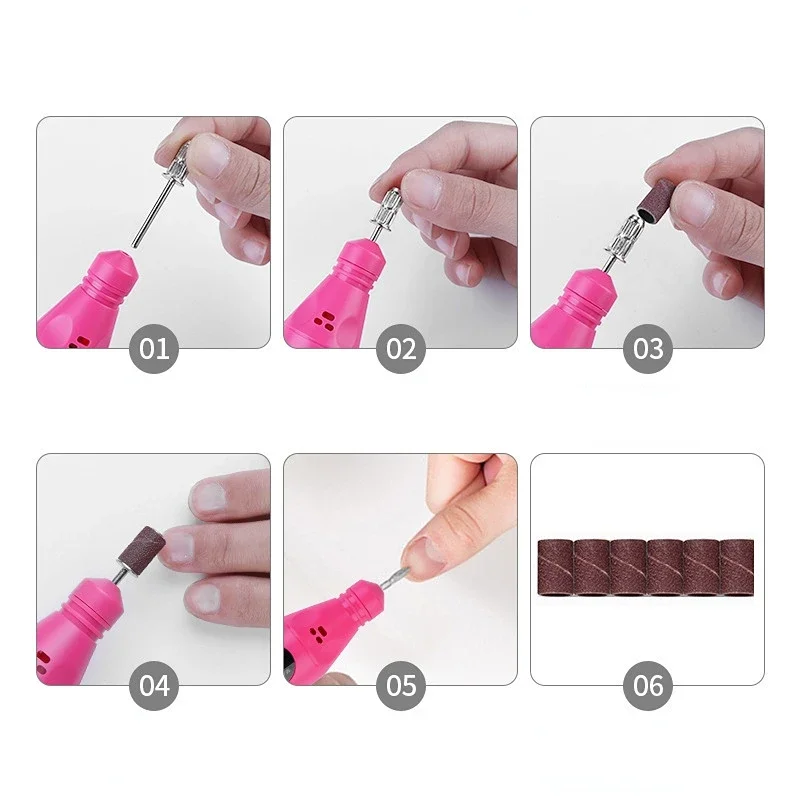 01
02
03
04
05
06