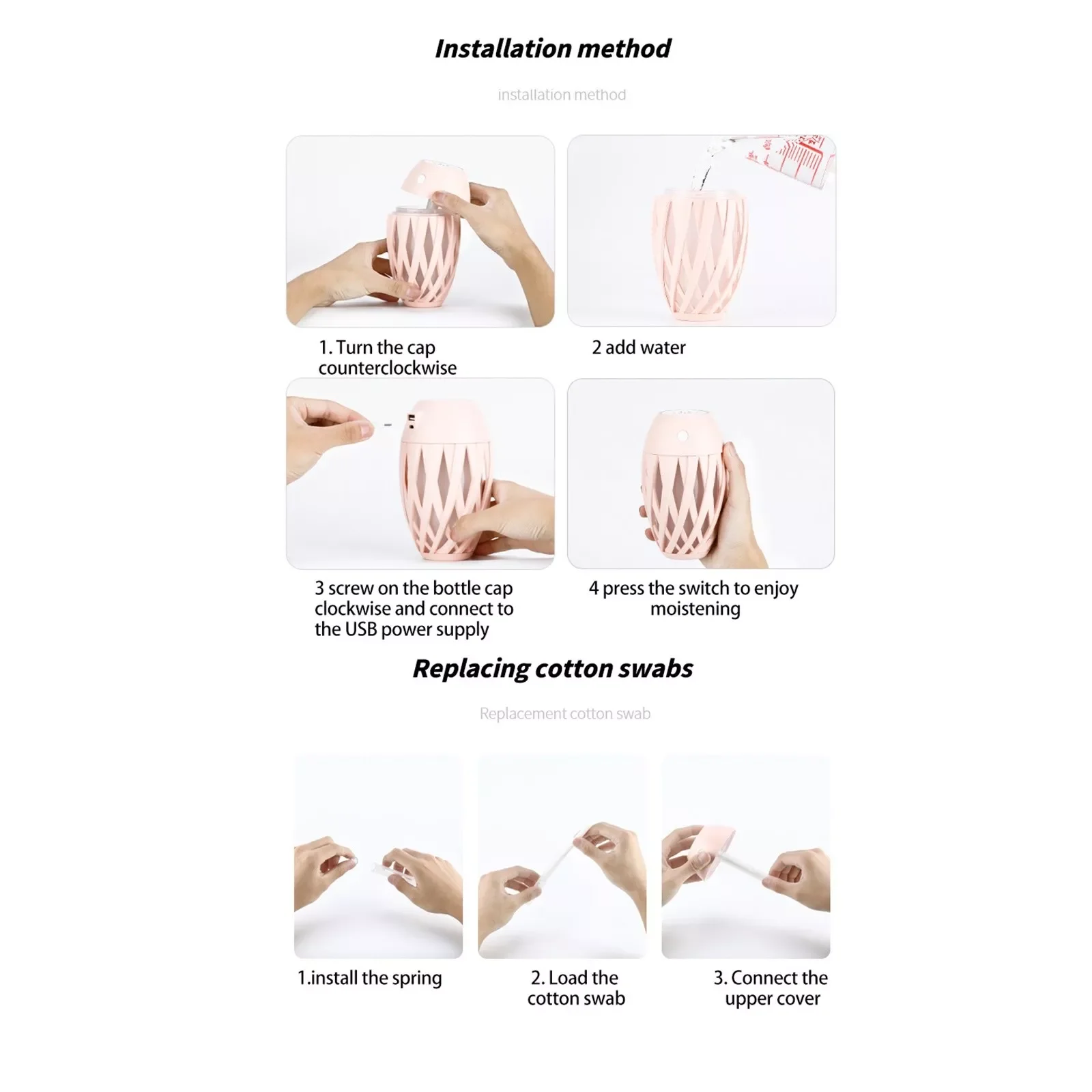 Installation method

installation method

1. Turn the cap counterclockwise

2 add water

3 screw on the bottle cap clockwise and connect to the USB power supply

4 press the switch to enjoy moistening

Replacing cotton swabs

Replacement cotton swab

1.install the spring

2. Load the cotton swab

3. Connect the upper cover