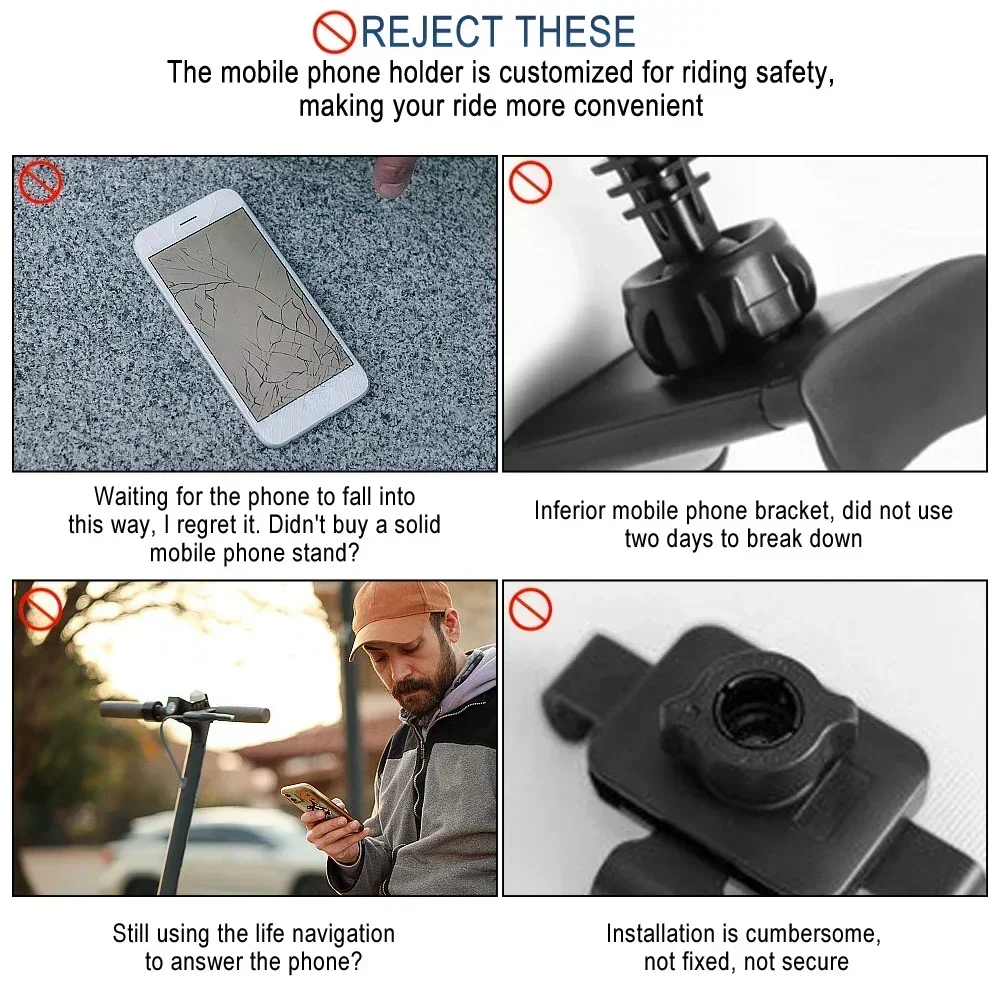 REJECT THESE
The mobile phone holder is customized for riding safety, making your ride more convenient

Waiting for the phone to fall into this way, I regret it. Didn't buy a solid mobile phone stand?

Inferior mobile phone bracket, did not use two days to break down

Still using the life navigation to answer the phone?

Installation is cumbersome, not fixed, not secure