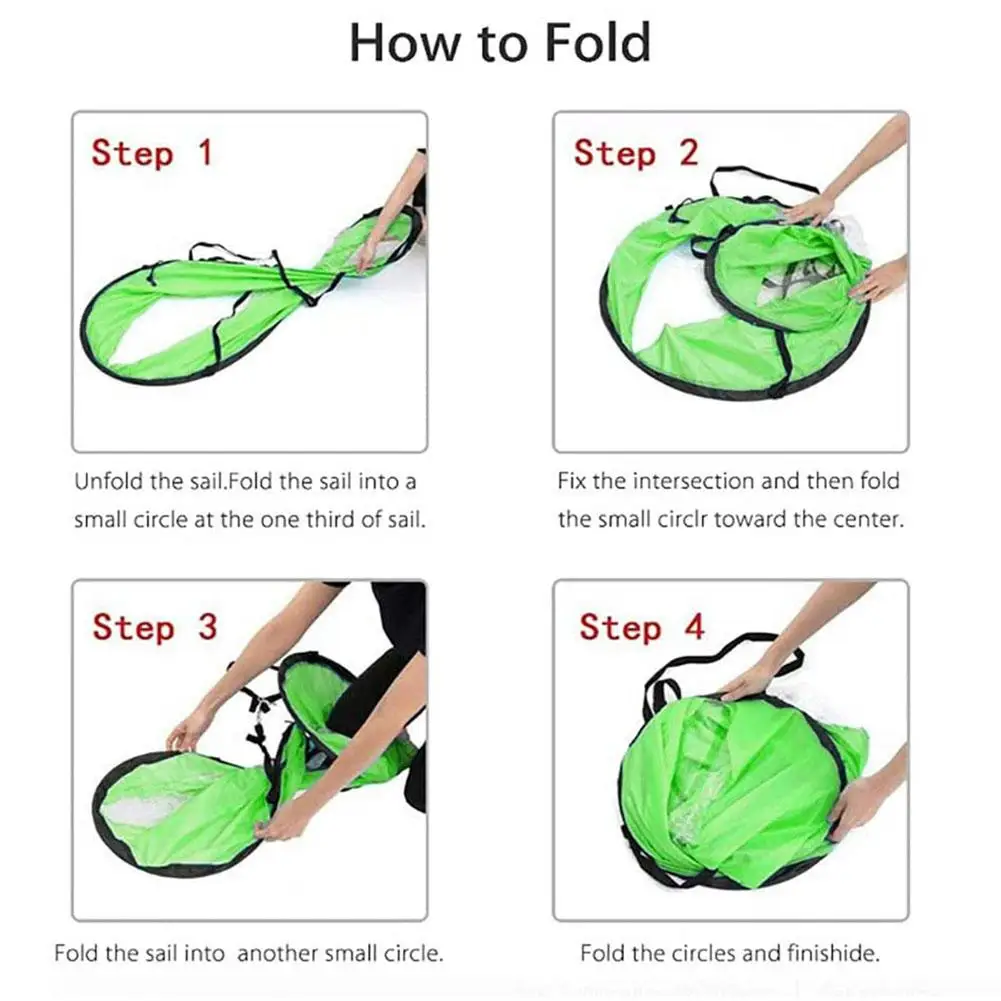 How to Fold

Step 1

Unfold the sail.Fold the sail into a small circle at the one third of sail.

Step 2

Fix the intersection and then fold the small circlr toward the center.

Step 3

Fold the sail into another small circle.

Step 4

Fold the circles and finishide.