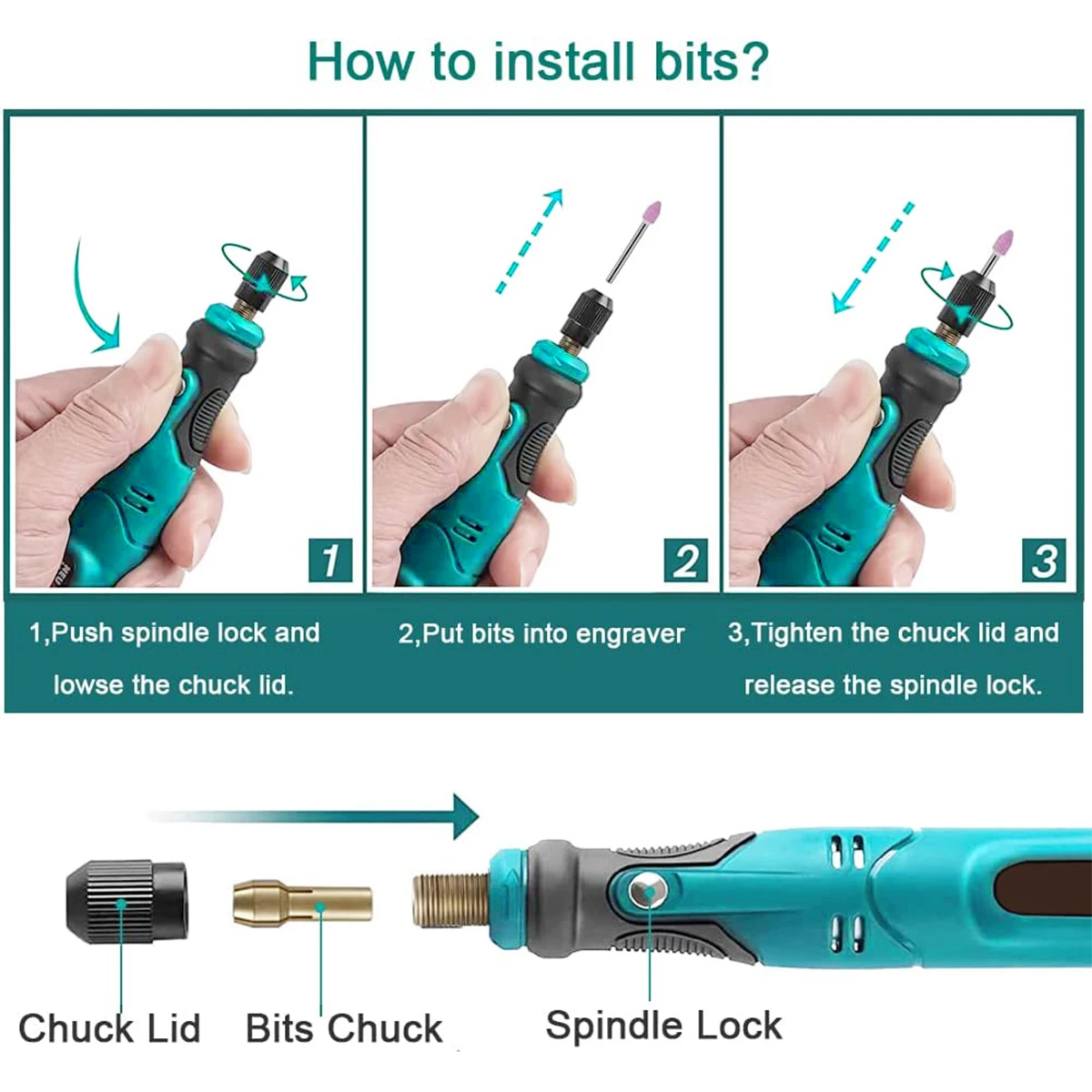 How to install bits?

1

2

3

1,Push spindle lock and lowse the chuck lid.

2,Put bits into engraver

3,Tighten the chuck lid and release the spindle lock.

Chuck Lid

Bits Chuck

Spindle Lock