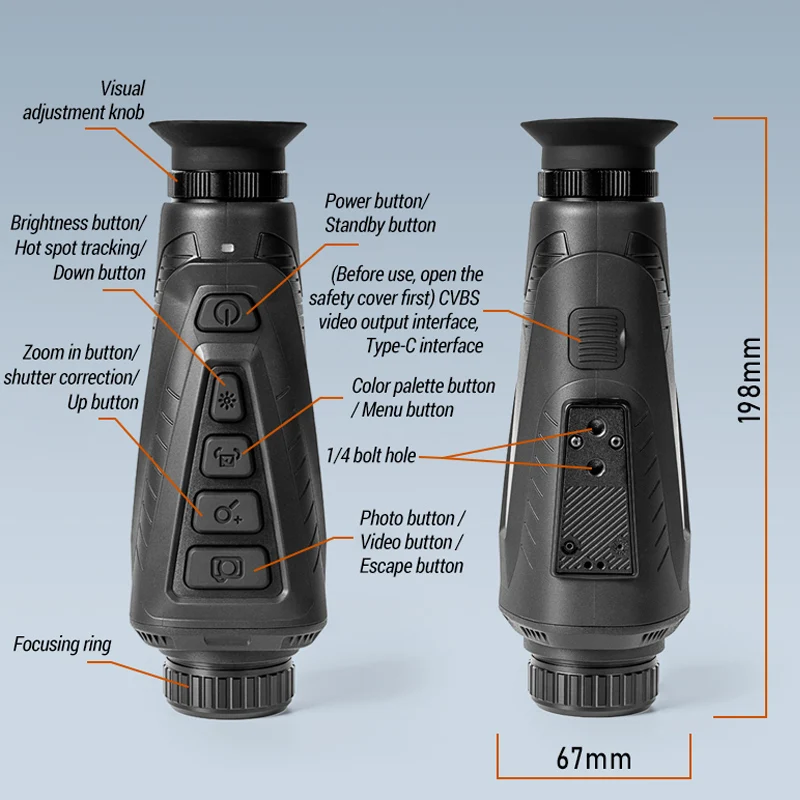 Visual adjustment knob

Brightness button/ Hot spot tracking/ Down button

Zoom in button/ shutter correction/ Up button

Focusing ring

Power button/ Standby button

(Before use, open the safety cover first) CVBS video output interface, Type-C interface

Color palette button / Menu button

1/4 bolt hole

Photo button / Video button / Escape button

198mm

67mm