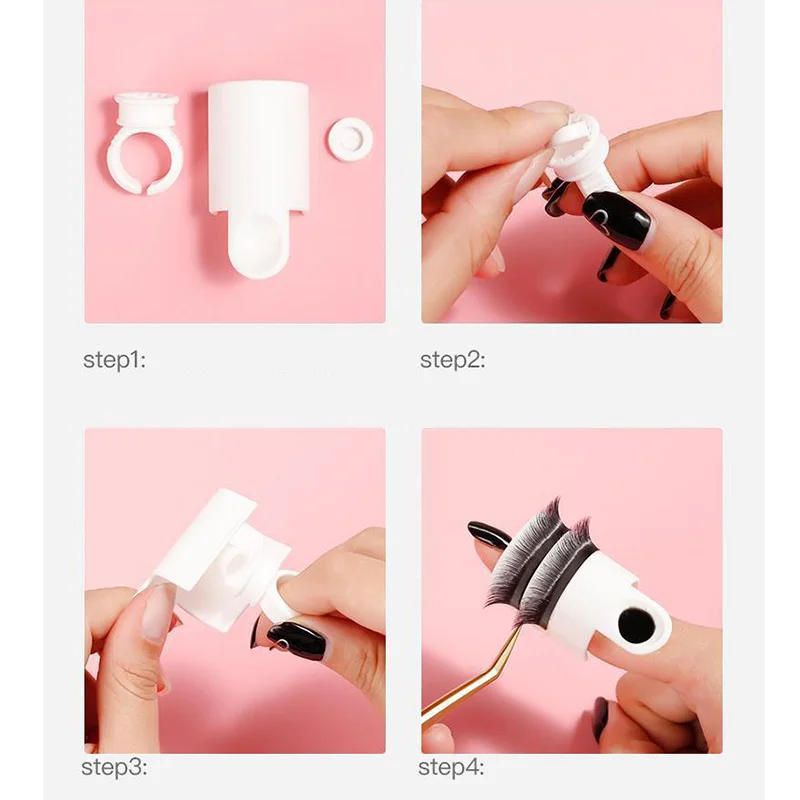 step1:

step2:

step3:

step4: