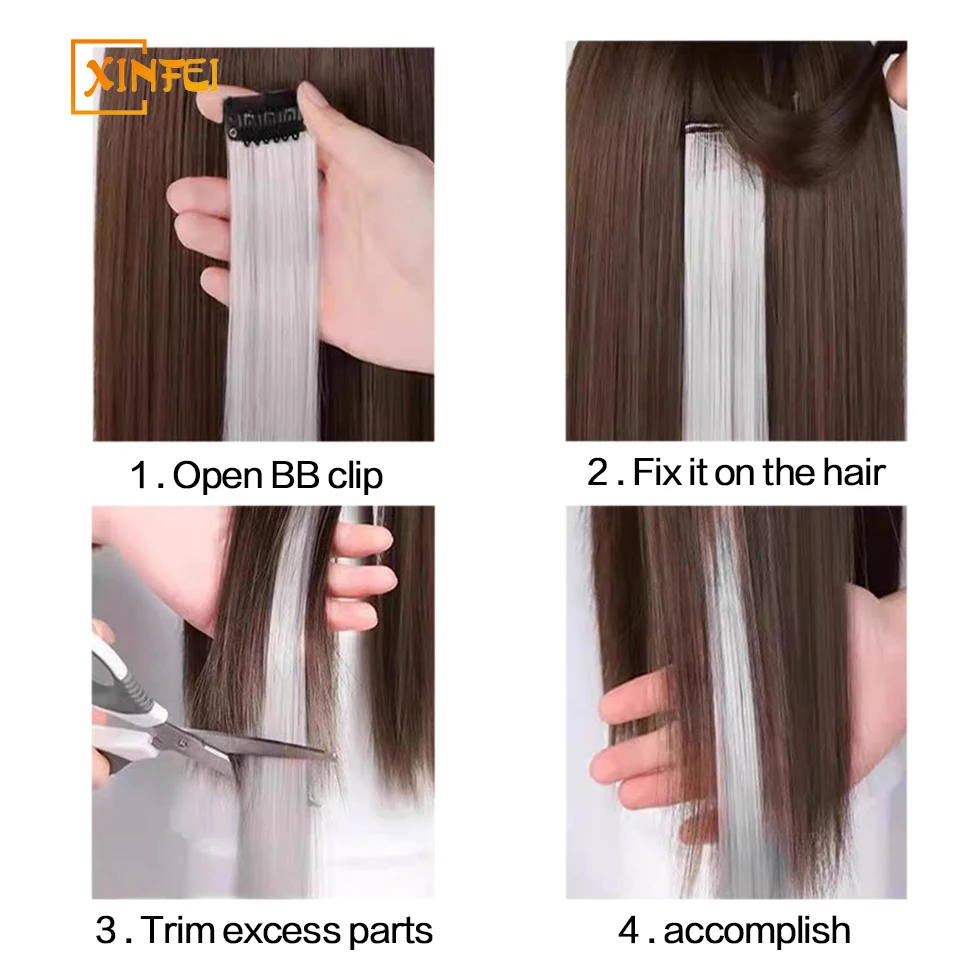 XINFEI

1 . Open BB clip

2 . Fix it on the hair

3 . Trim excess parts

4 . accomplish