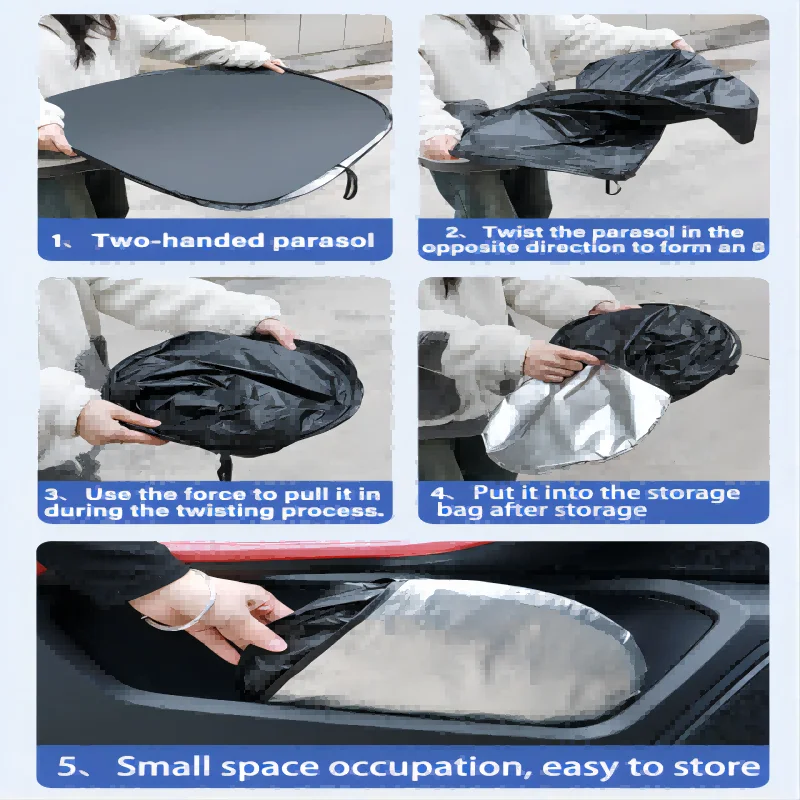 1、 Two-handed parasol

2、 Twist the parasol in the opposite direction to form an 8

3、 Use the force to pull it in during the twisting process.

4、 Put it into the storage bag after storage

5、 Small space occupation, easy to store