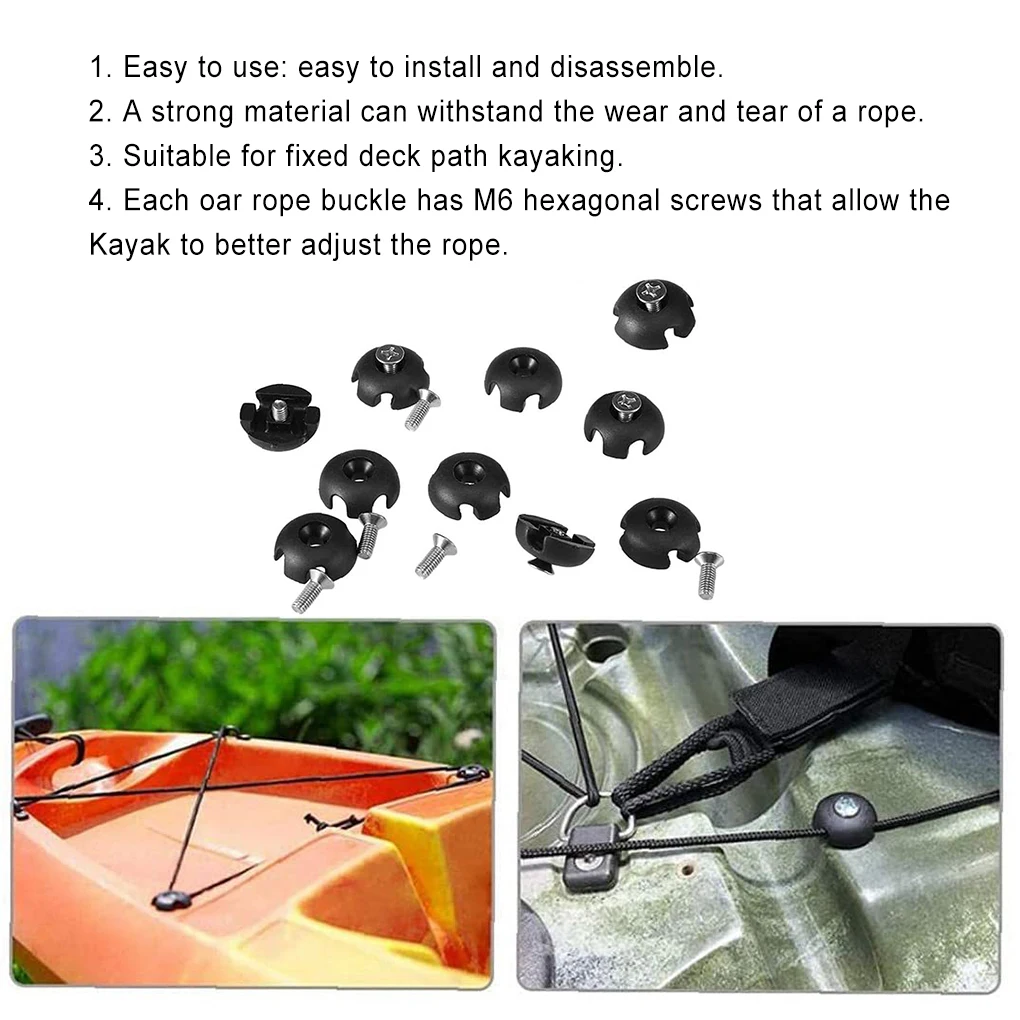 1. Easy to use: easy to install and disassemble.
2. A strong material can withstand the wear and tear of a rope.
3. Suitable for fixed deck path kayaking.
4. Each oar rope buckle has M6 hexagonal screws that allow the Kayak to better adjust the rope.