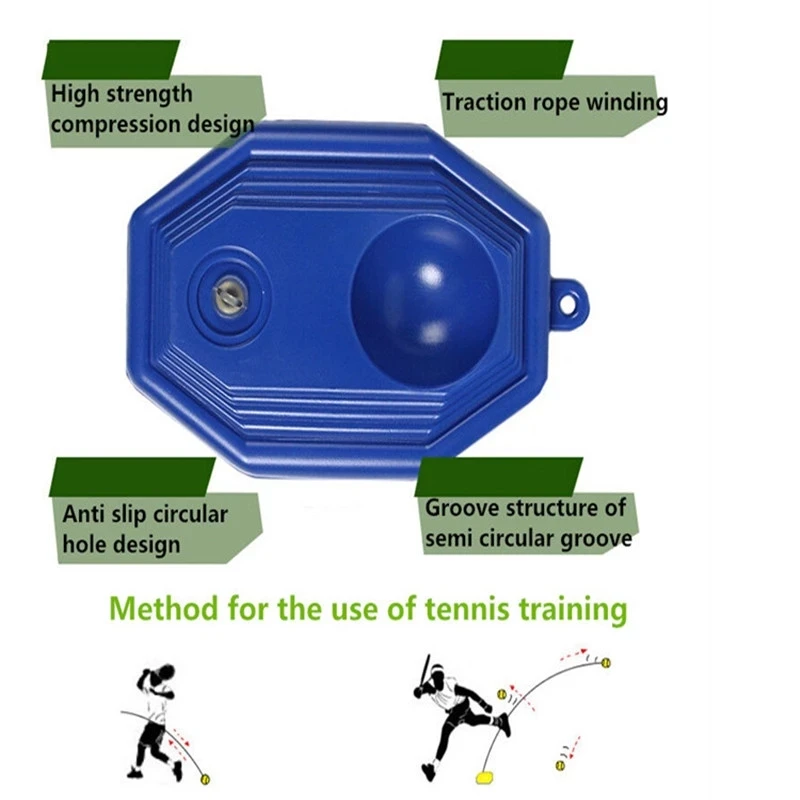 High strength compression design

Traction rope winding

Anti slip circular hole design

Groove structure of semi circular groove

Method for the use of tennis training