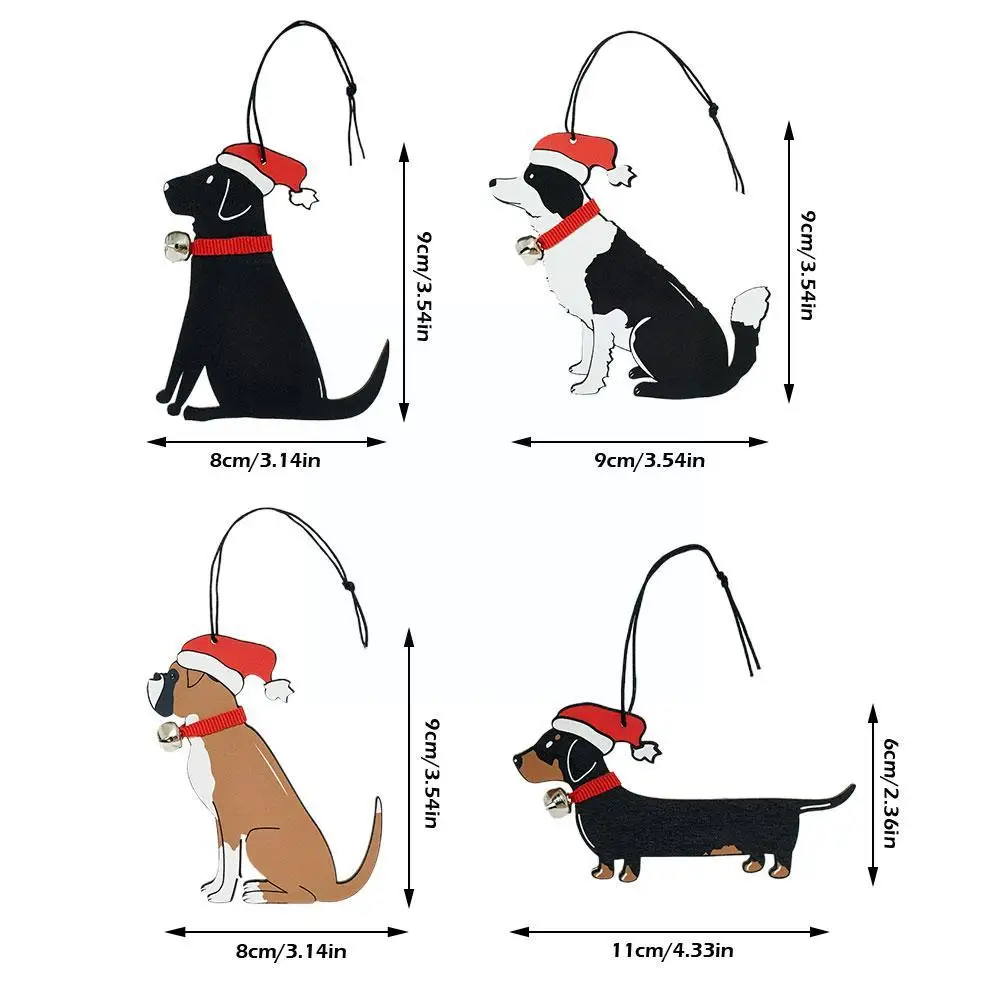 9cm/3.54in

8cm/3.14in

9cm/3.54in

9cm/3.54in

9cm/3.54in

8cm/3.14in

6cm/2.36in

11cm/4.33in