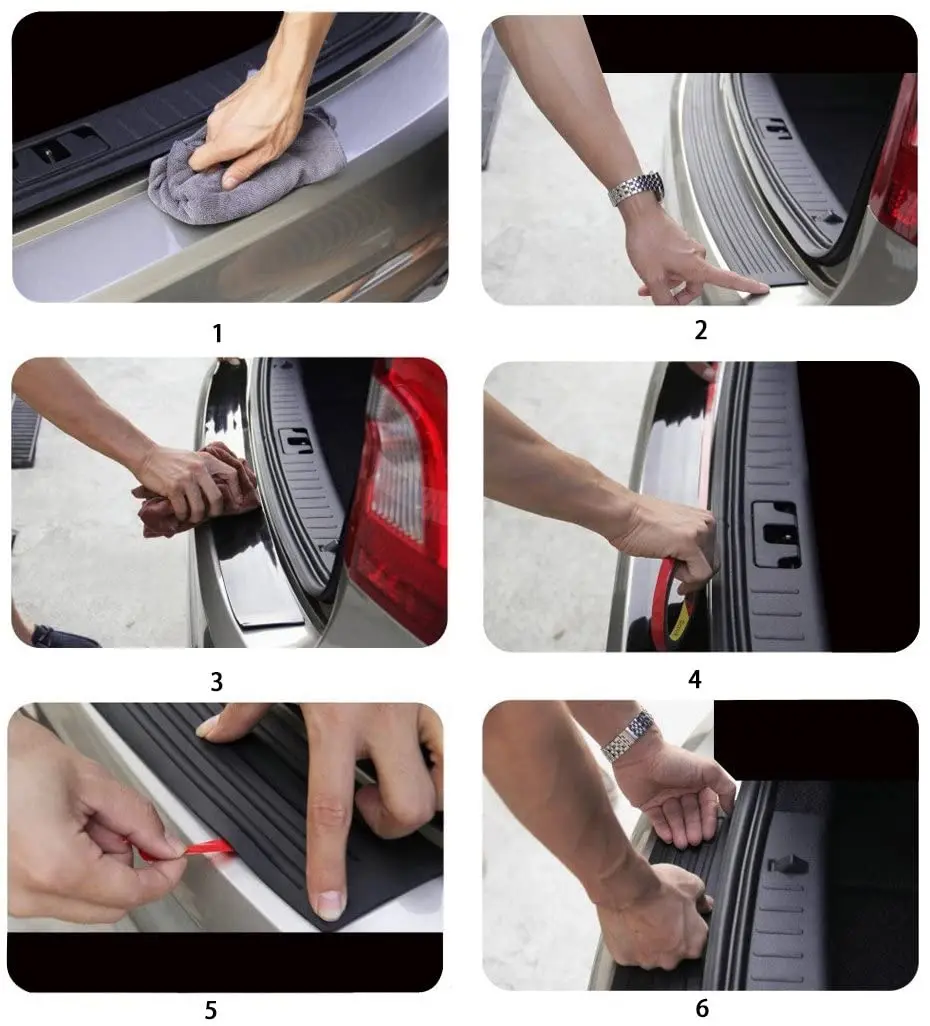 1

2

3

4

5

6