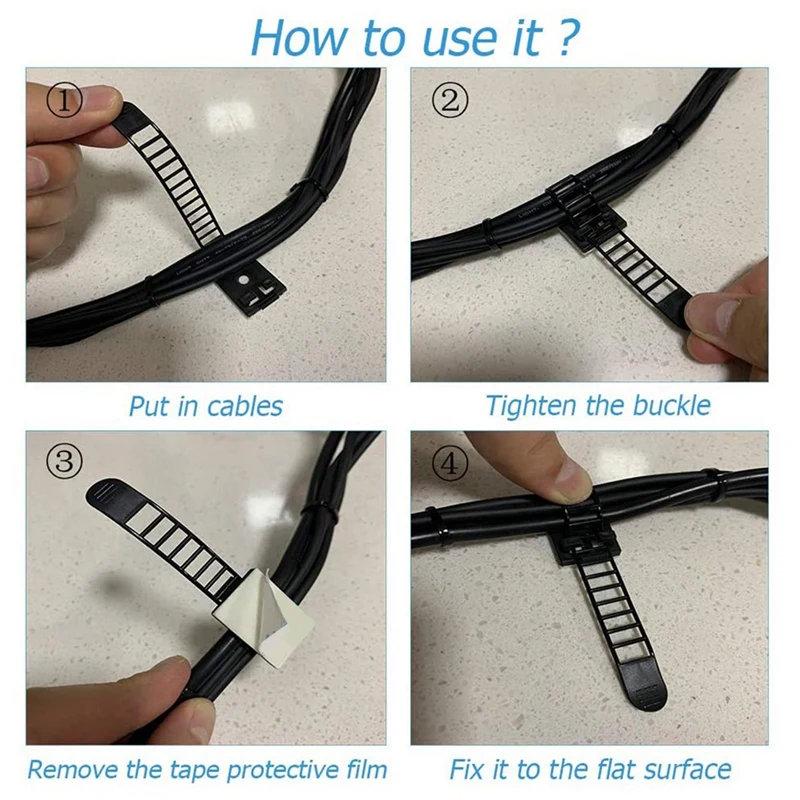 How to use it ?

①

Put in cables

②

Tighten the buckle

③

Remove the tape protective film

④

Fix it to the flat surface