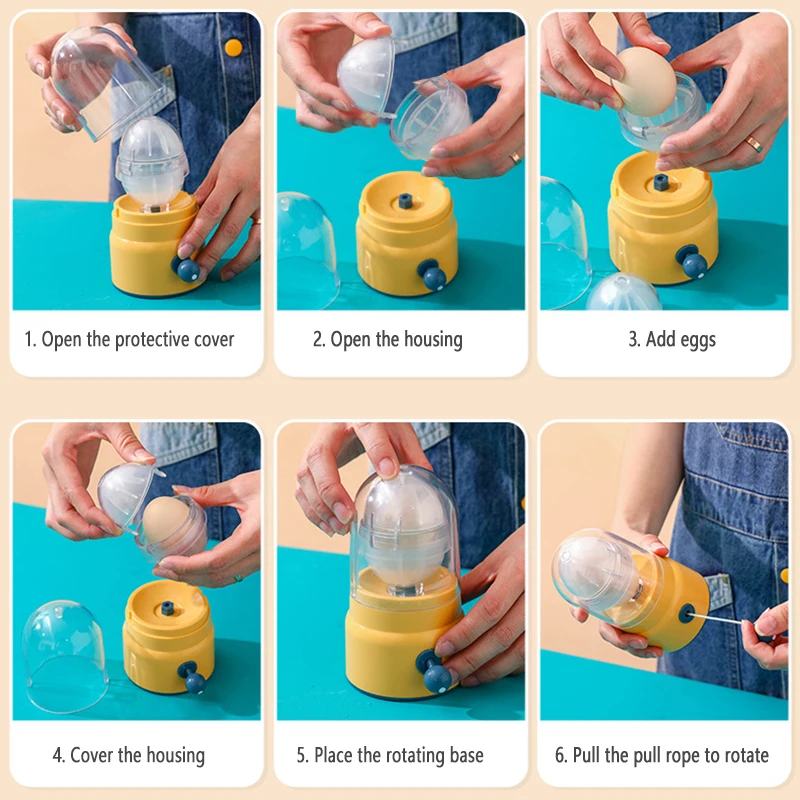 1. Open the protective cover

2. Open the housing

3. Add eggs

4. Cover the housing

5. Place the rotating base

6. Pull the pull rope to rotate