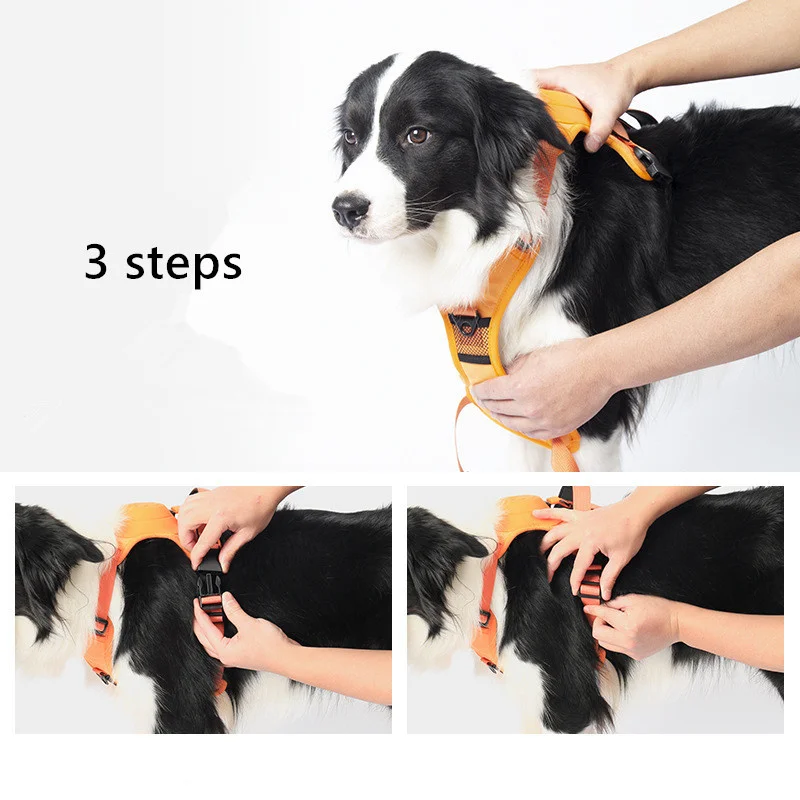 3 steps