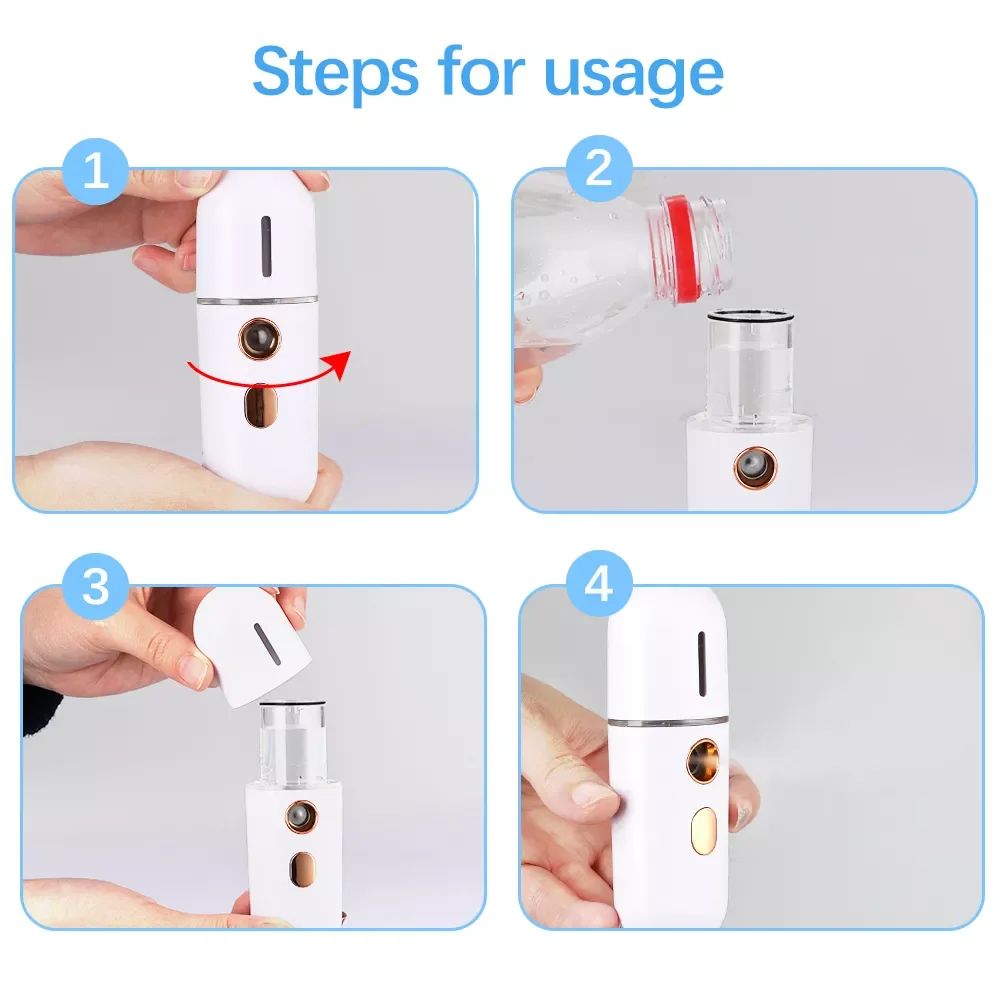 Steps for usage

1

2

3

4