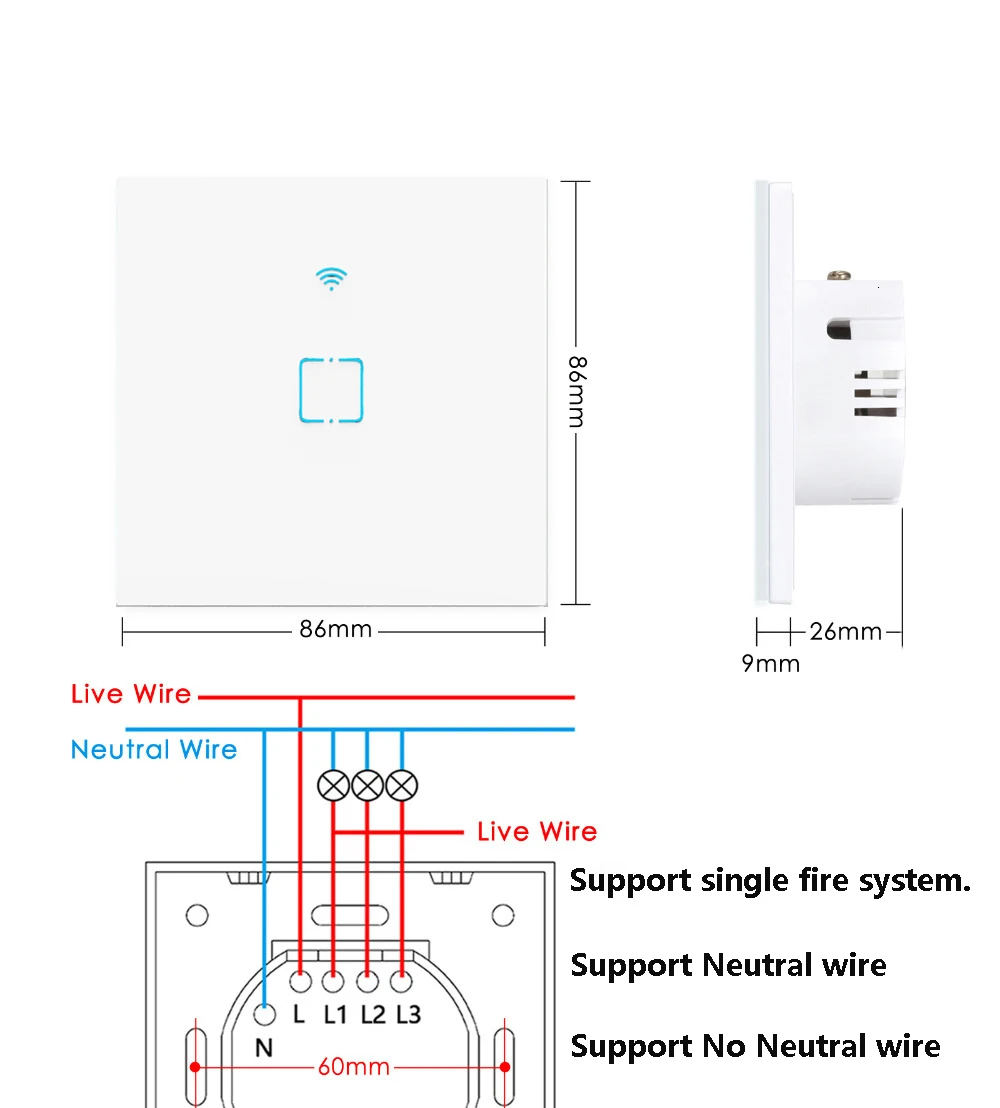 86mm

86mm

26mm

9mm

Live Wire

Neutral Wire

Live Wire

Support single fire system.

Support Neutral wire

Support No Neutral wire

N L L1 L2 L3

60mm