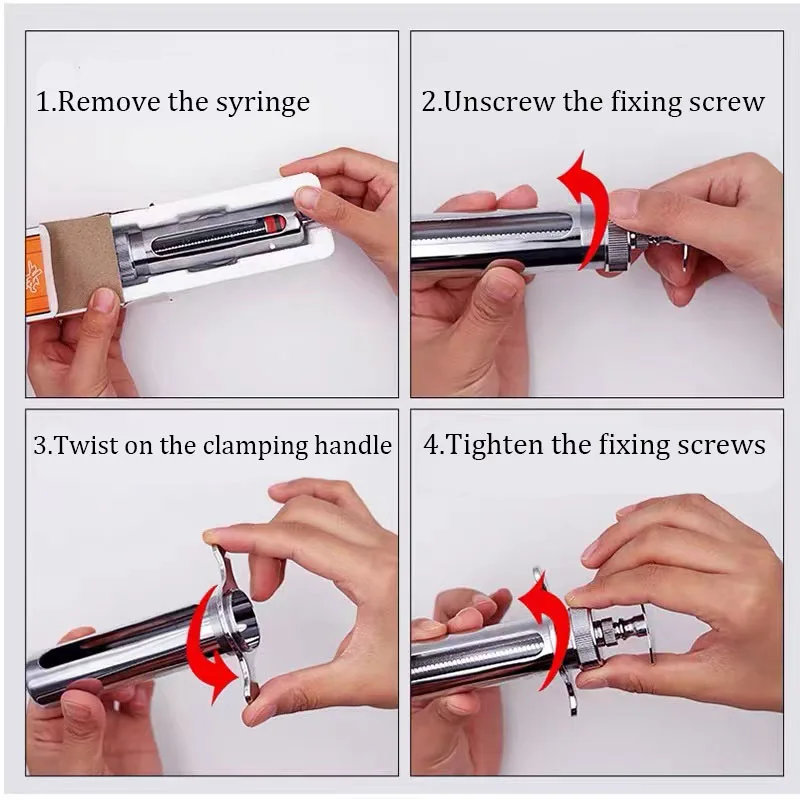 1.Remove the syringe

2.Unscrew the fixing screw

3.Twist on the clamping handle

4.Tighten the fixing screws