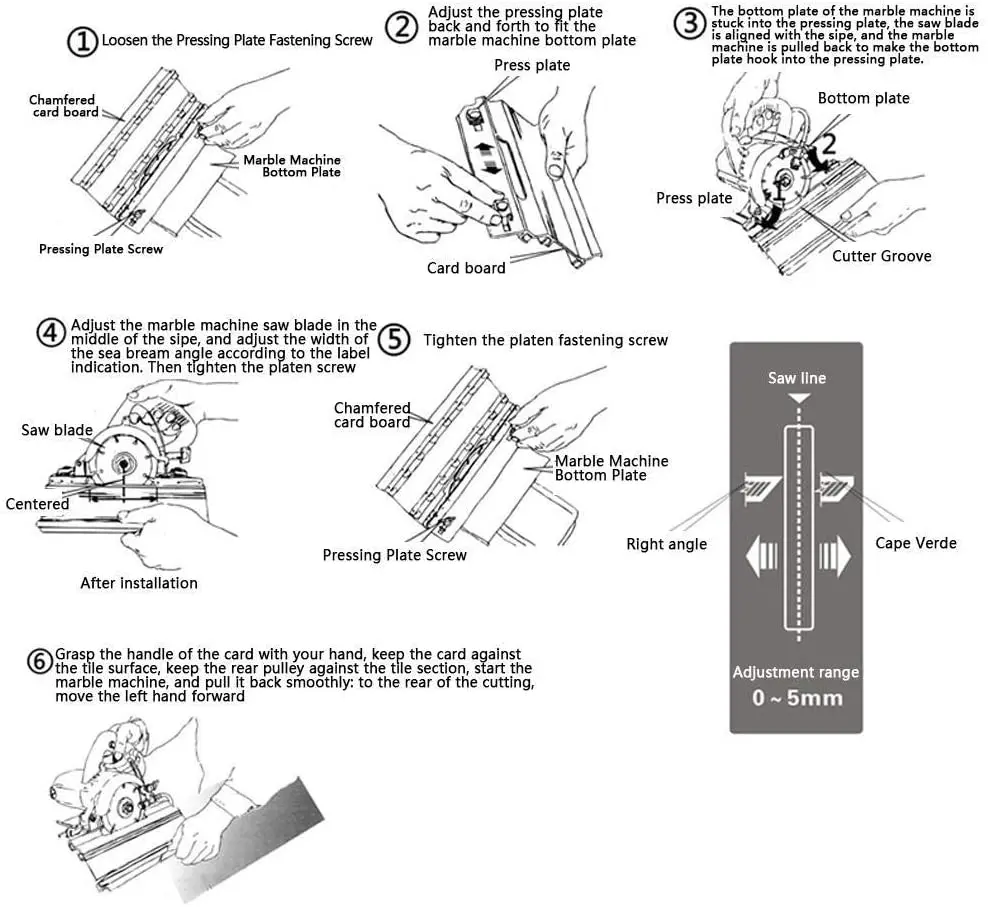 ① Loosen the Pressing Plate Fastening Screw

Chamfered card board

Marble Machine Bottom Plate

Pressing Plate Screw

② Adjust the pressing plate back and forth to fit the marble machine bottom plate

Press plate

Card board

③ The bottom plate of the marble machine is stuck into the pressing plate, the saw blade is aligned with the sipe, and the marble machine is pulled back to make the bottom plate hook into the pressing plate.

Bottom plate

2

1

Press plate

Cutter Groove

④ Adjust the marble machine saw blade in the middle of the sipe, and adjust the width of the sea bream angle according to the label indication. Then tighten the platen screw

Saw blade

Centered

After installation

⑤ Tighten the platen fastening screw

Chamfered card board

Marble Machine Bottom Plate

Pressing Plate Screw

Saw line

Right angle

Cape Verde

Adjustment range

0 ~ 5mm

⑥ Grasp the handle of the card with your hand, keep the card against the tile surface, keep the rear pulley against the tile section, start the marble machine, and pull it back smoothly: to the rear of the cutting, move the left hand forward