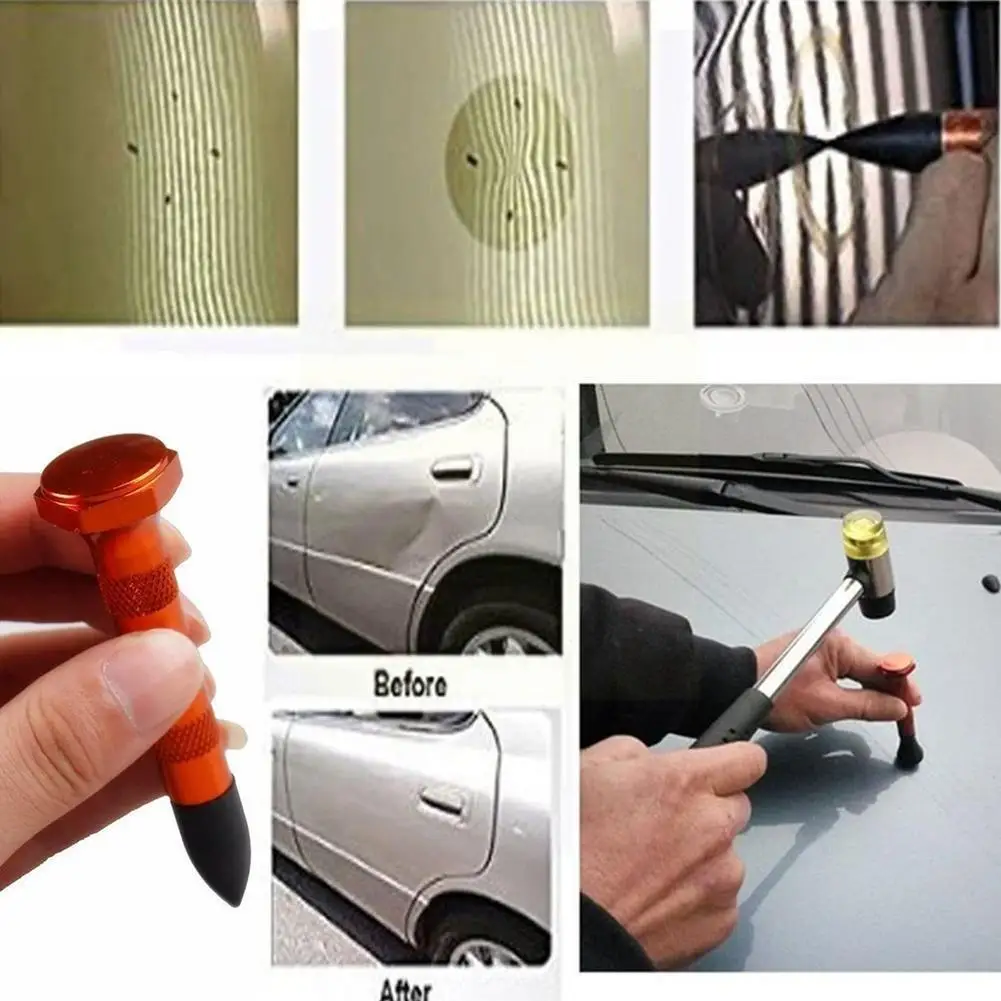 Before

After