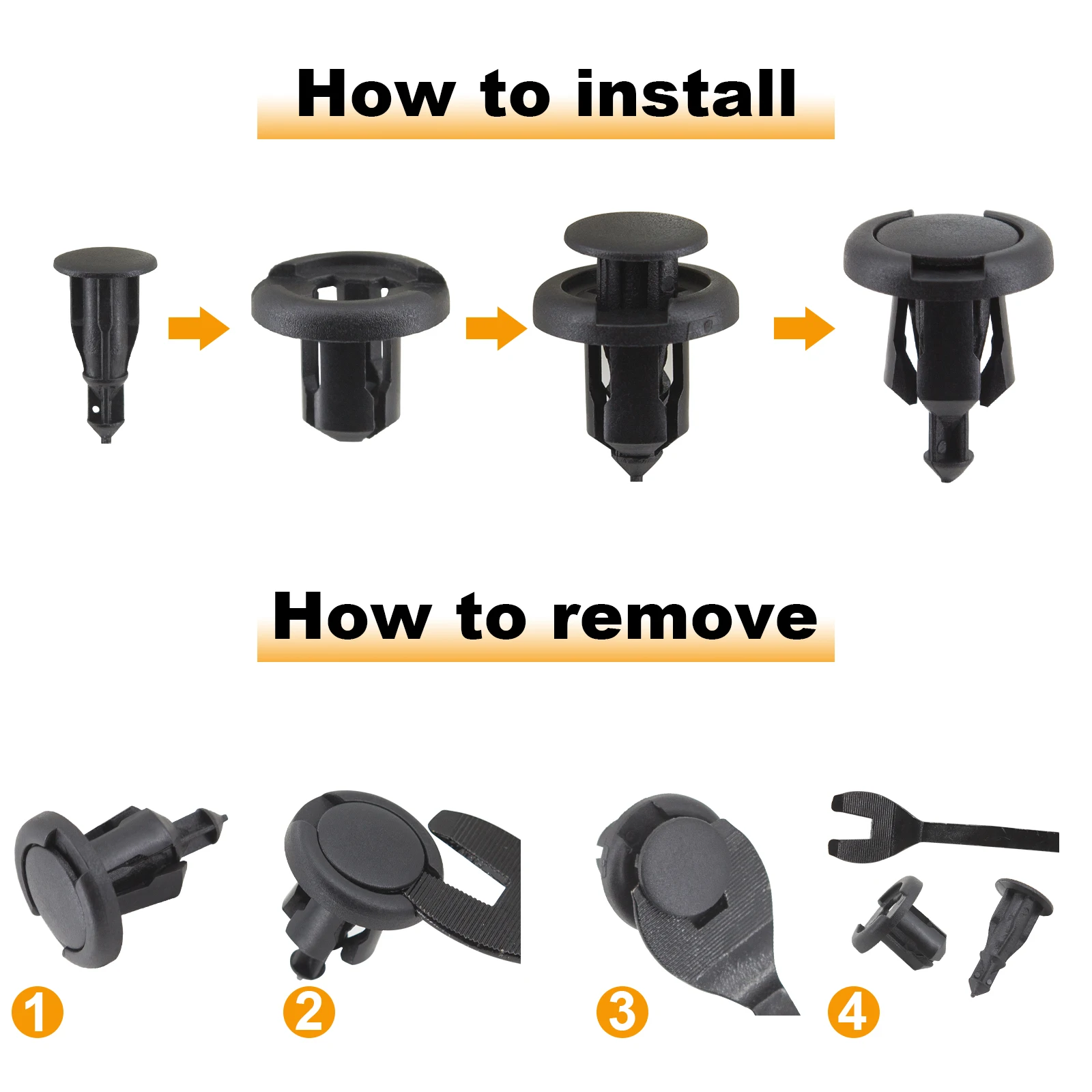 How to install

How to remove

1

2

3

4