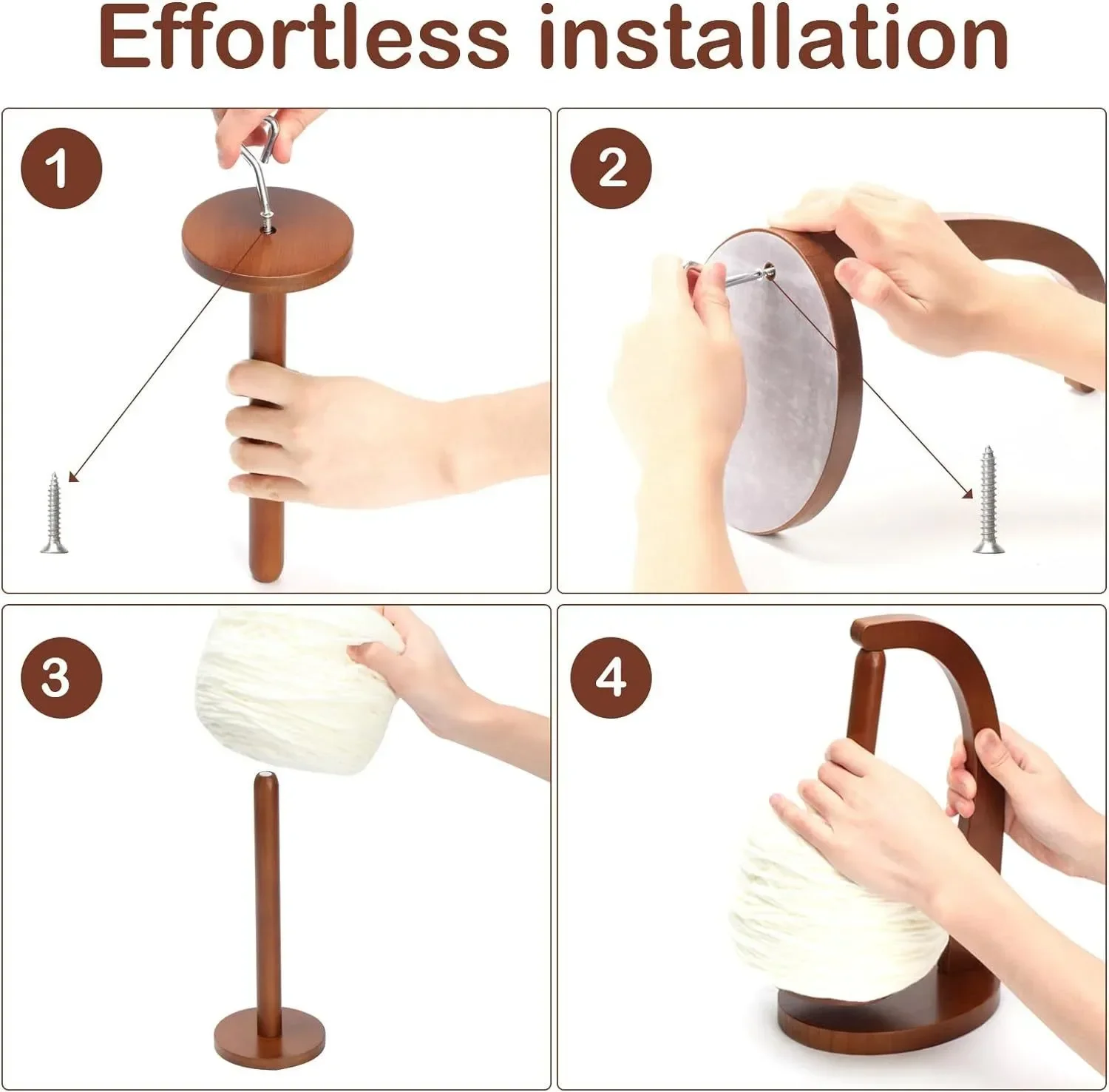 Effortless installation

1

2

3

4