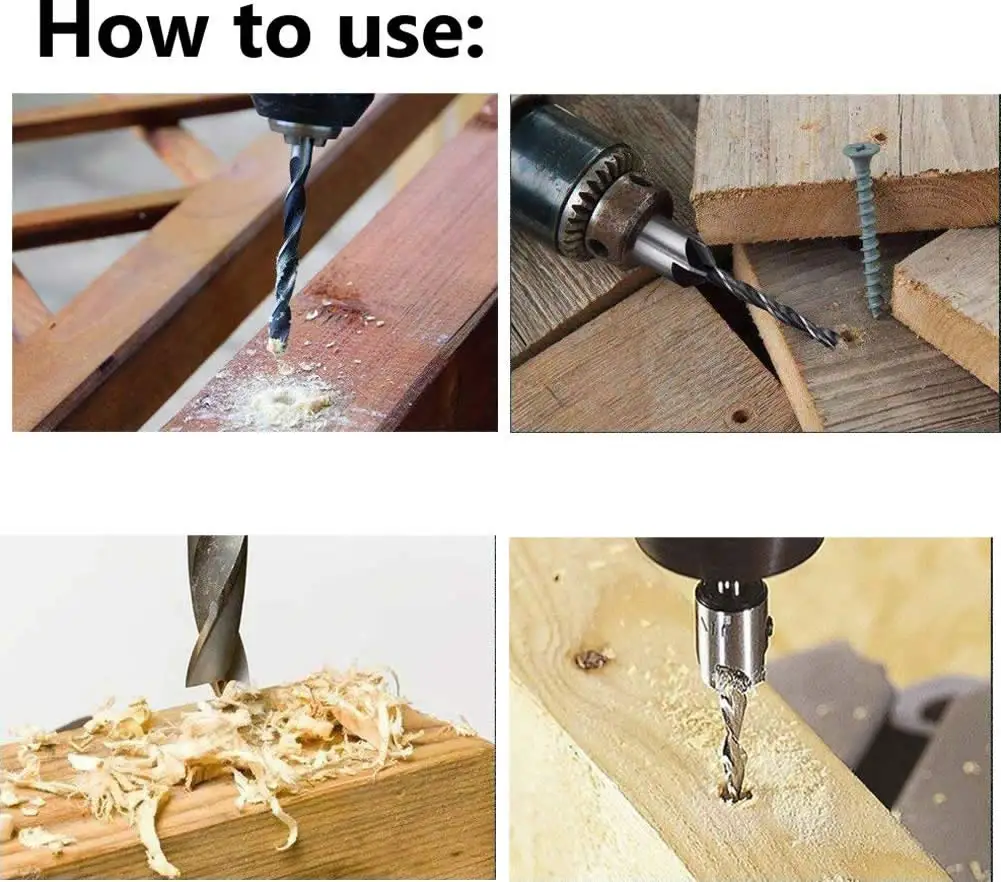 How to use: