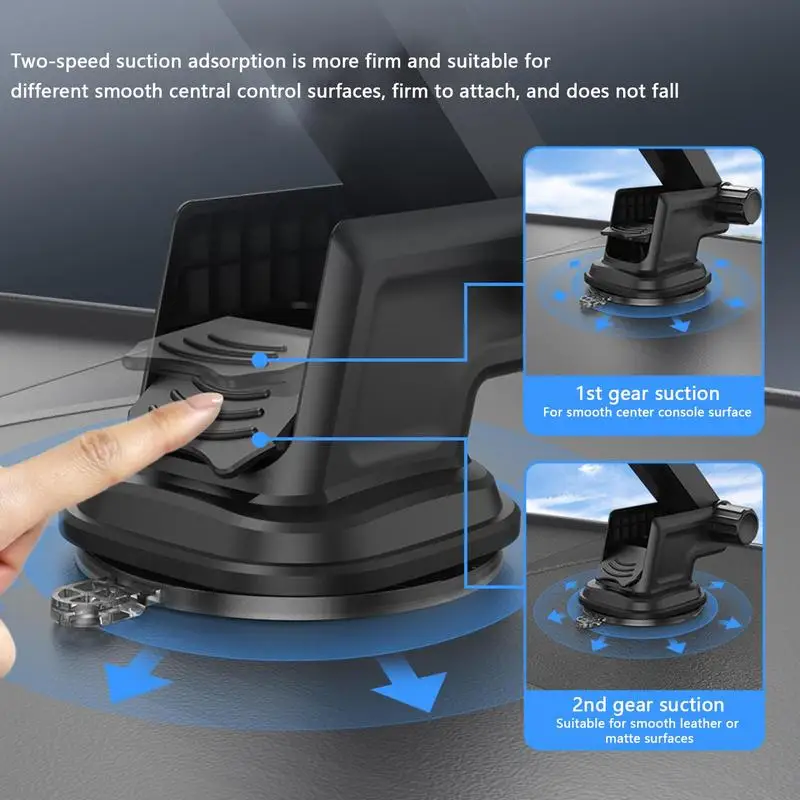 Two-speed suction adsorption is more firm and suitable for different smooth central control surfaces, firm to attach, and does not fall

1st gear suction
For smooth center console surface

2nd gear suction
Suitable for smooth leather or matte surfaces