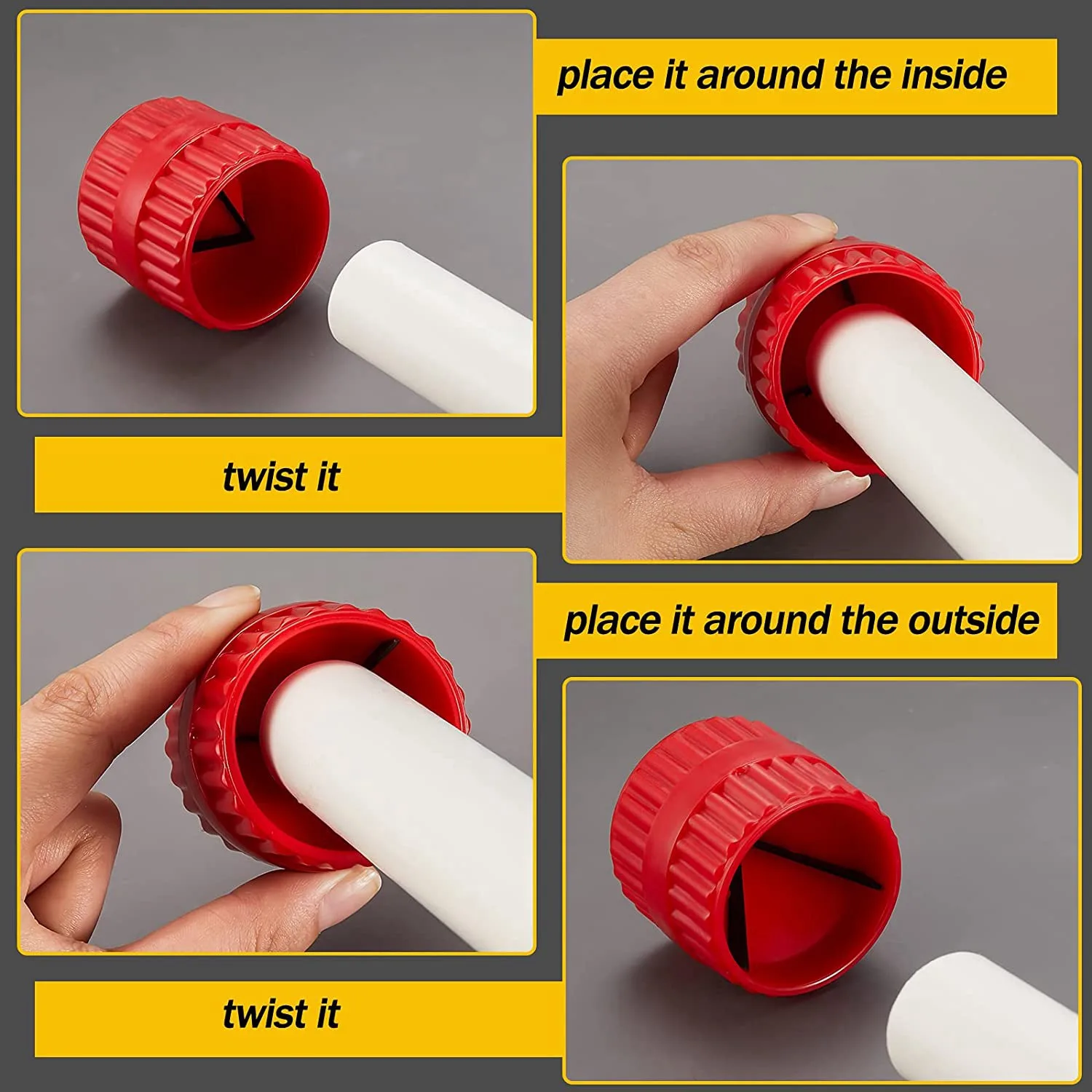 place it around the inside

twist it

place it around the outside

twist it